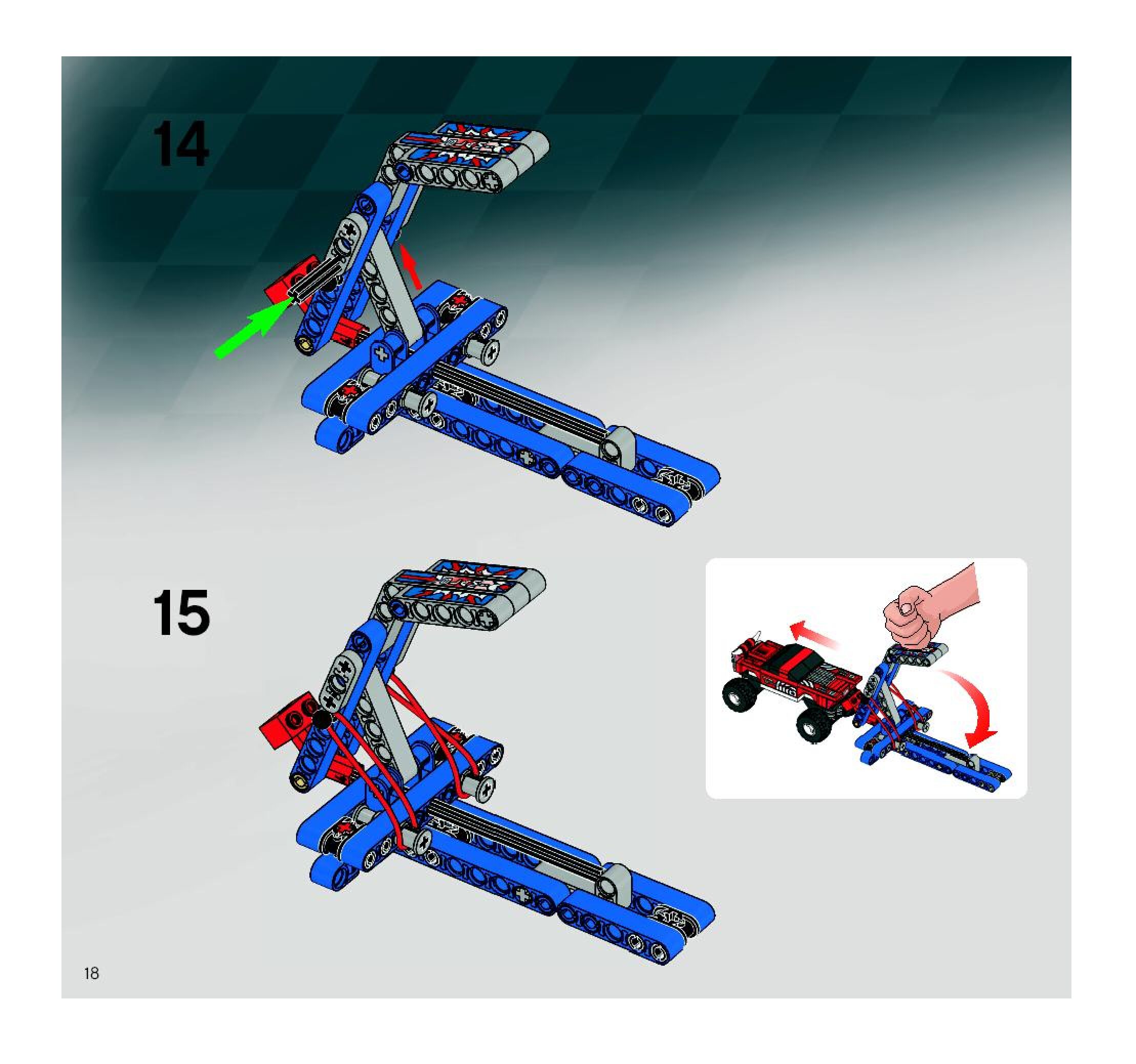 14

15

18