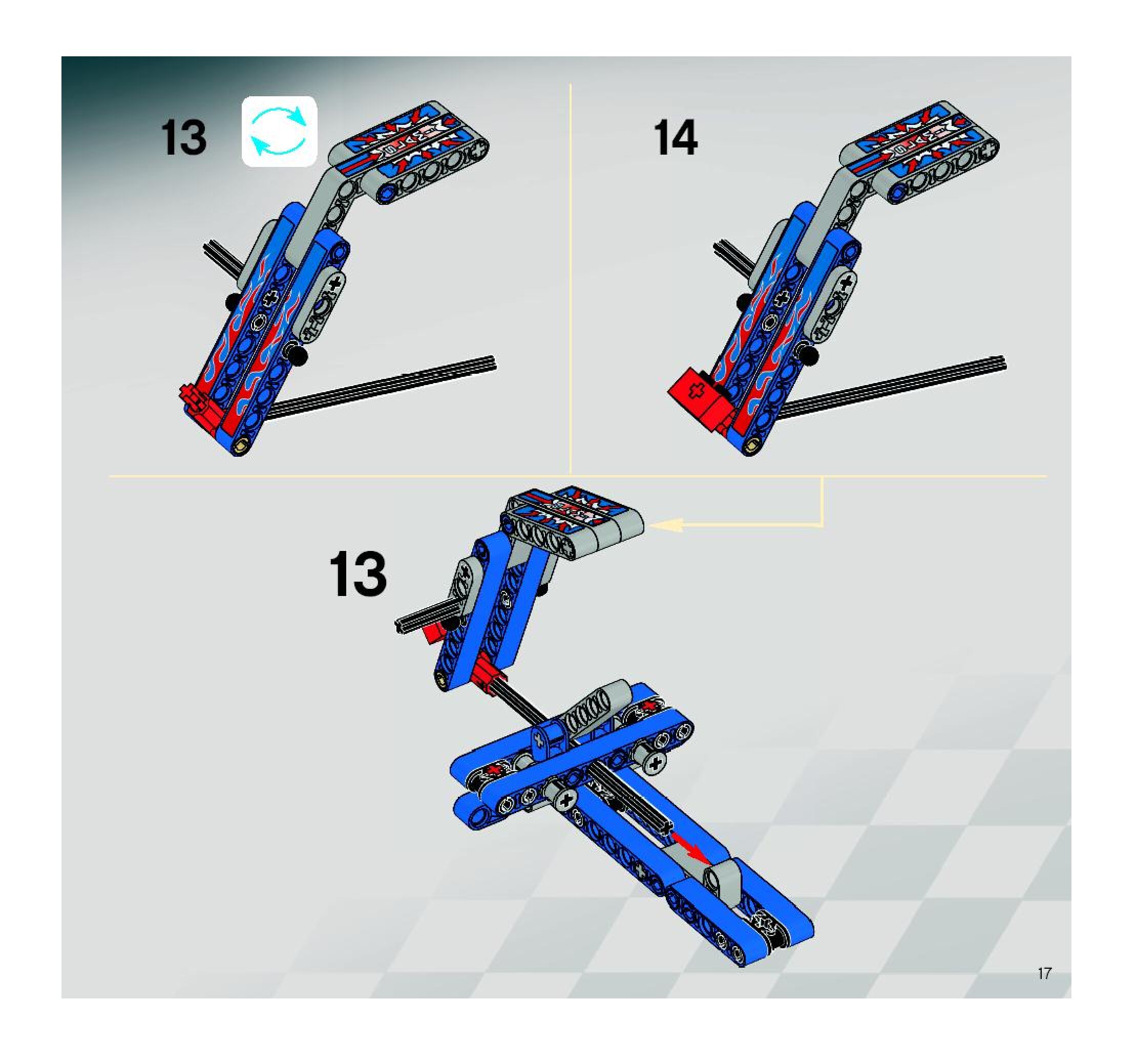 13

14

13

17