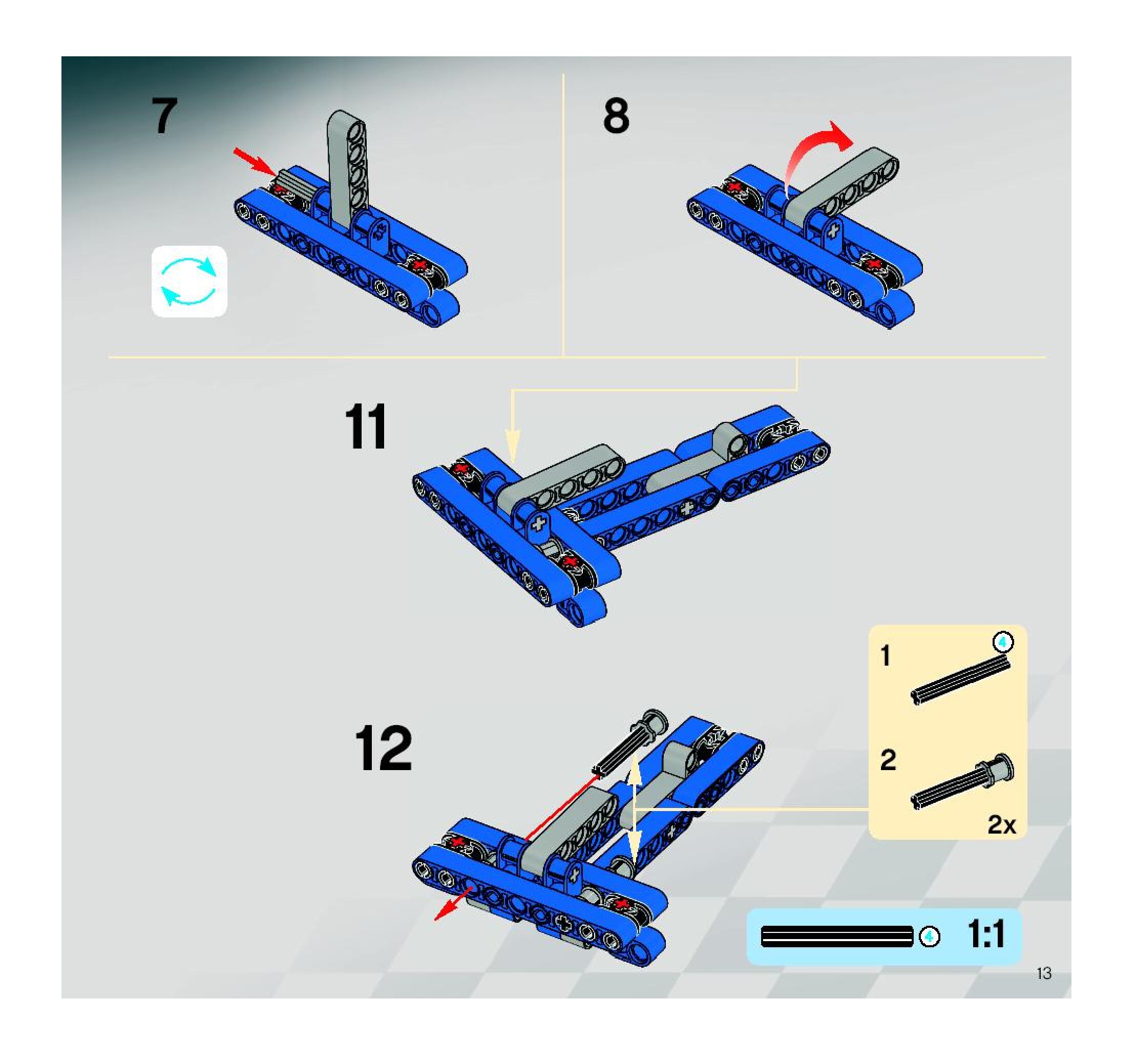 7

8

11

12

1 4

2

2x

4 1:1

13