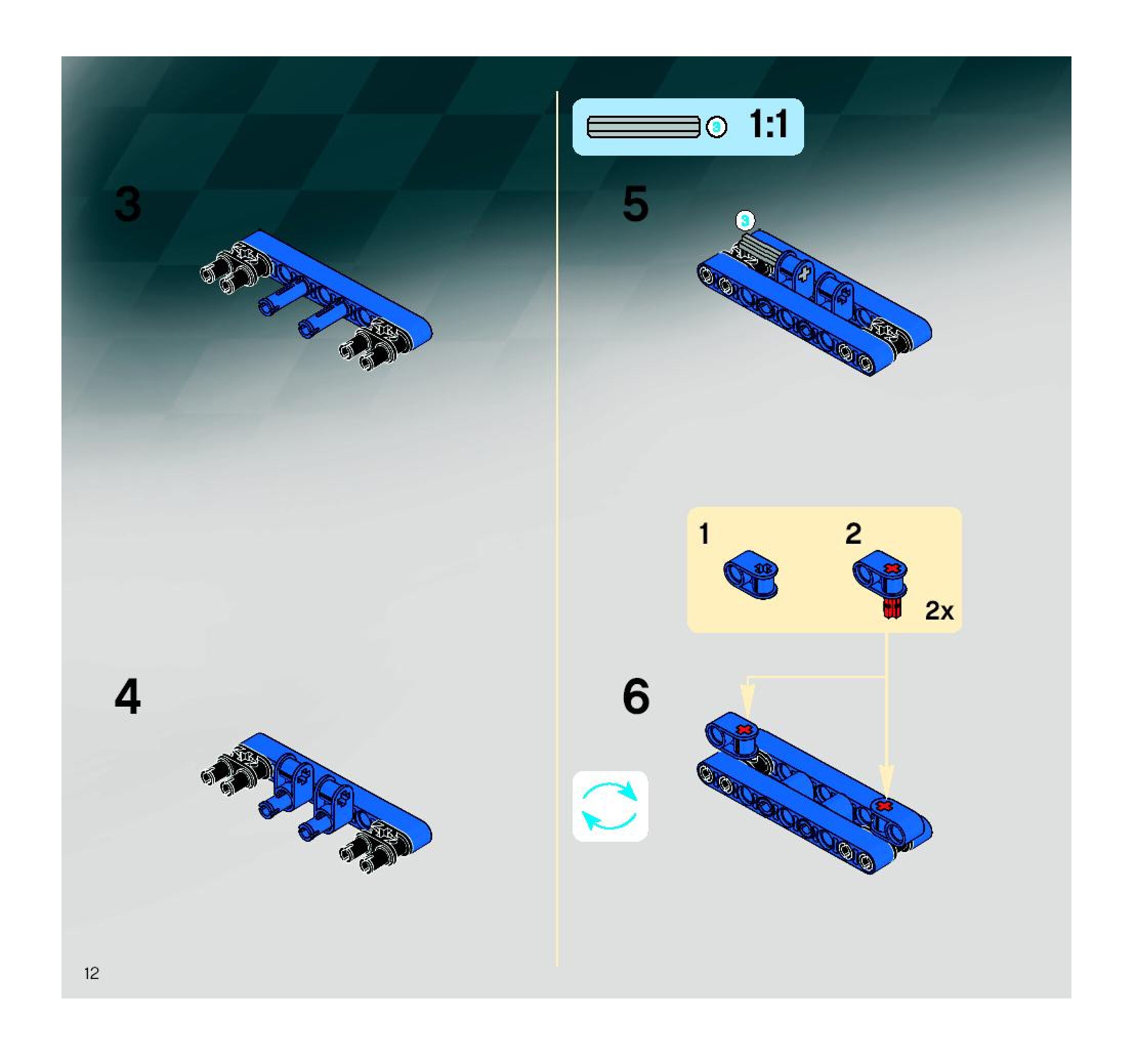 3

4

3 1:1

5

3

1

2

2x

6

12