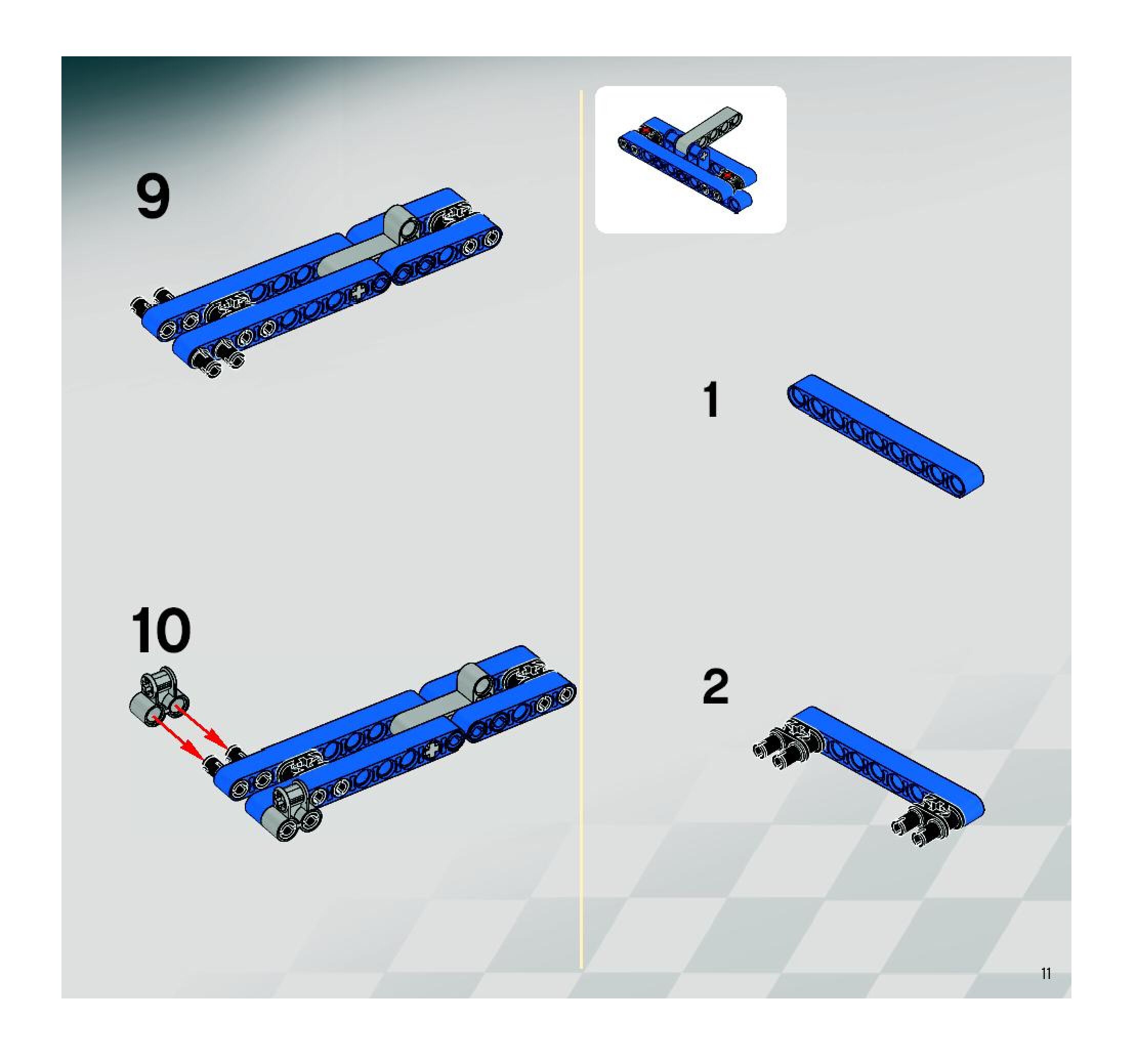 9

10

1

2

11