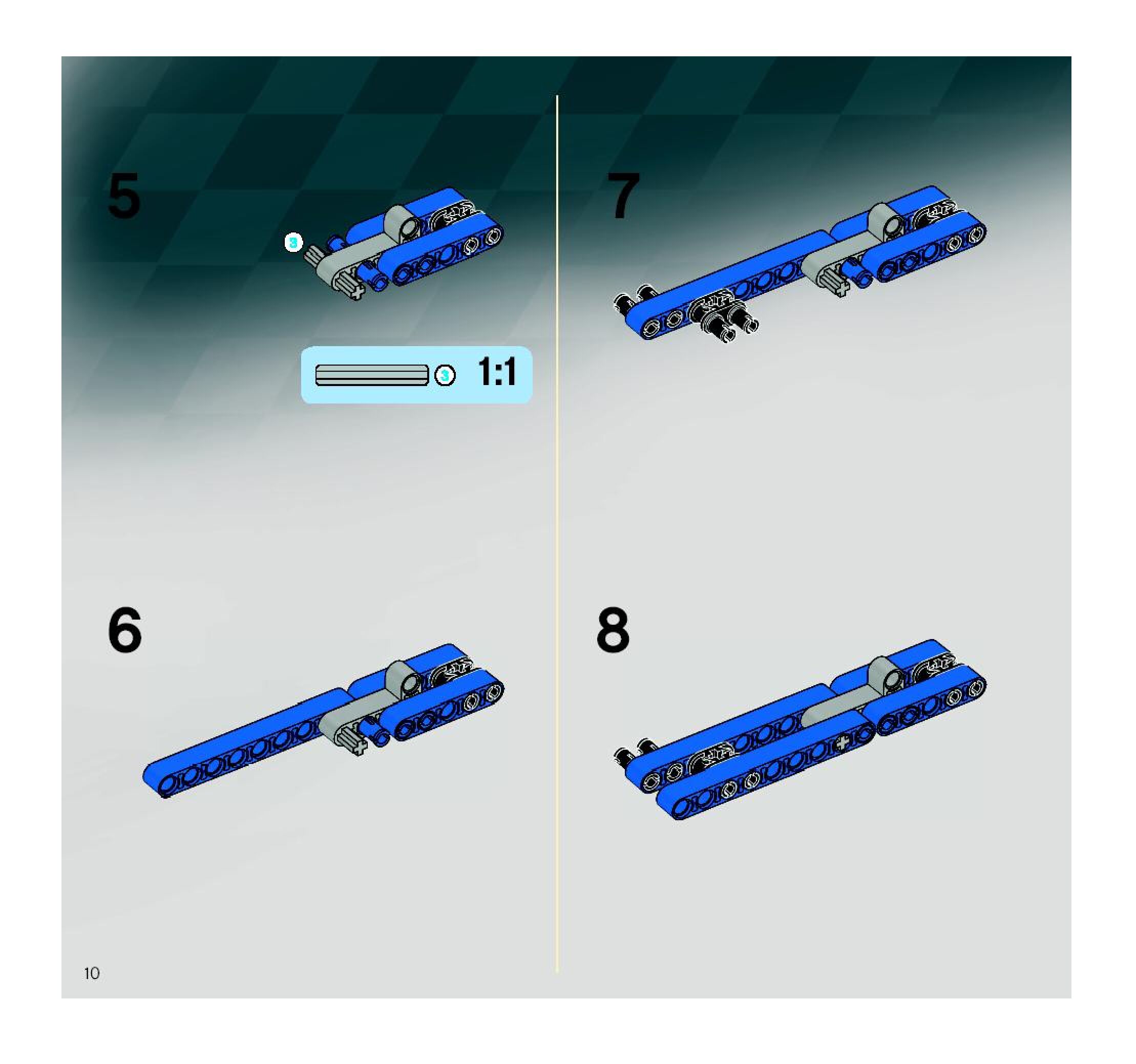 5

3

3 1:1

6

7

8

10