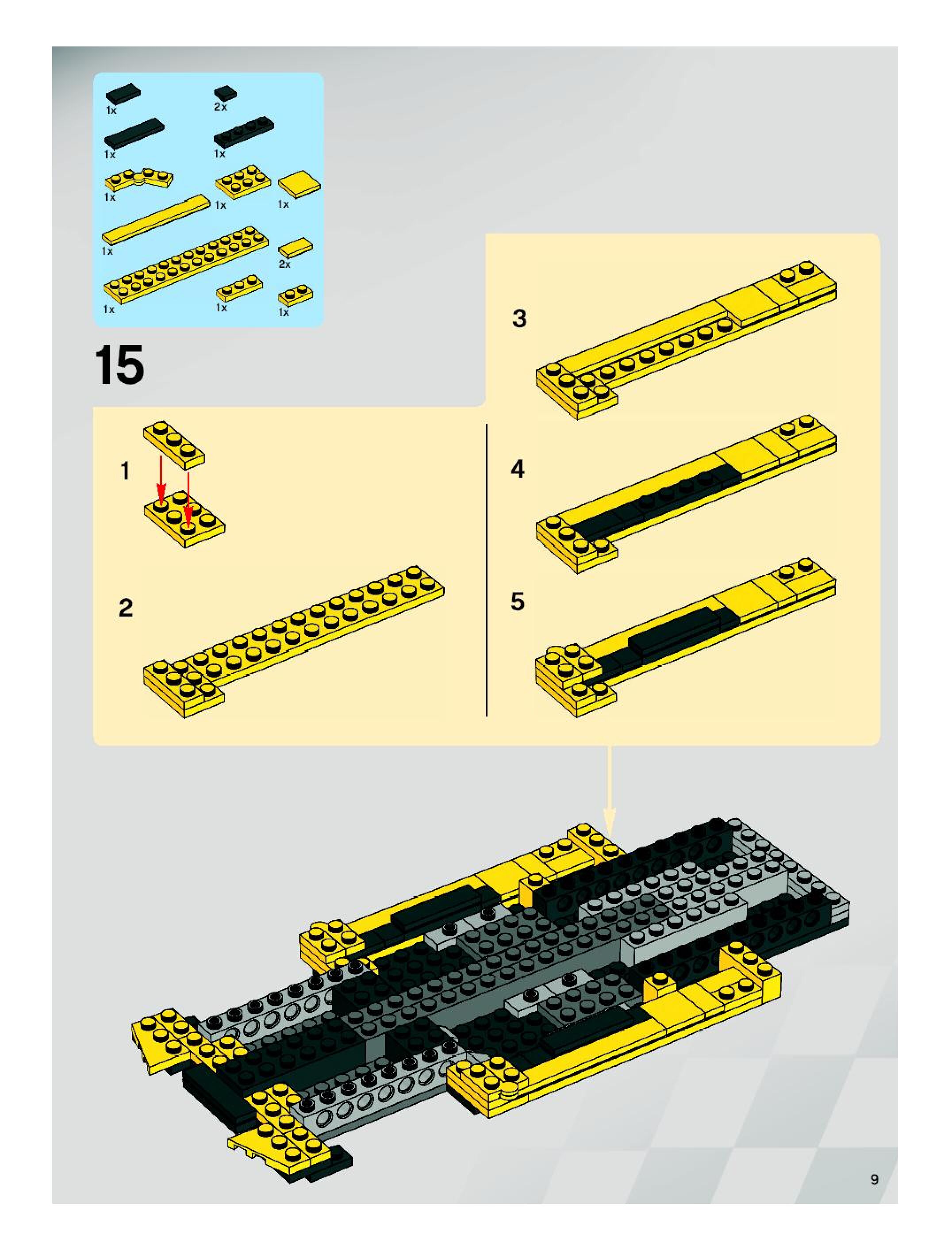 1x
2x
1x
1x
1x
1x
1x
1x
2x
1x
1x
1x

15

1

2

3

4

5

9