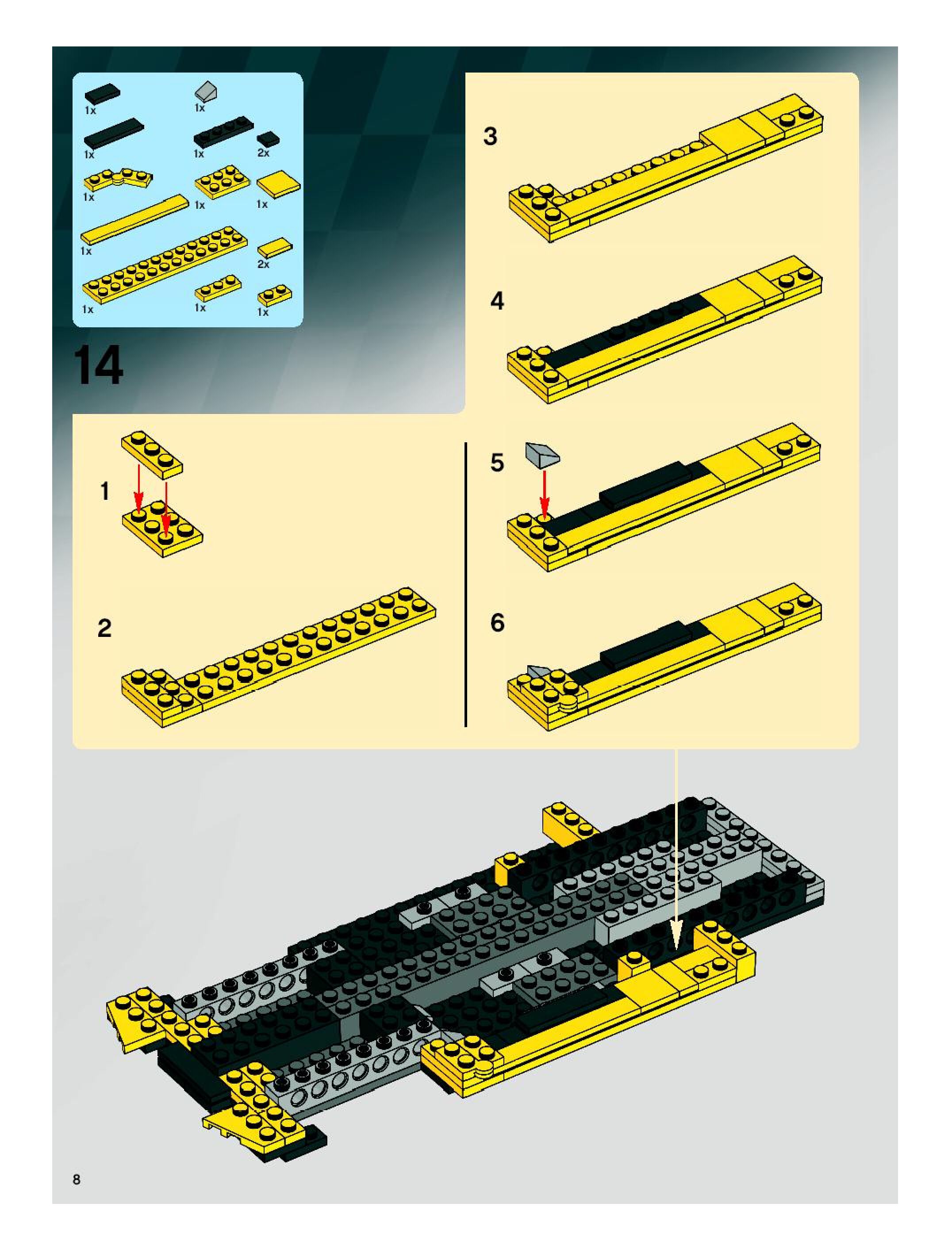 1x
1x
1x
1x
2x
1x
1x
1x
1x
2x
1x
1x
1x

14

1

2

3

4

5

6

8