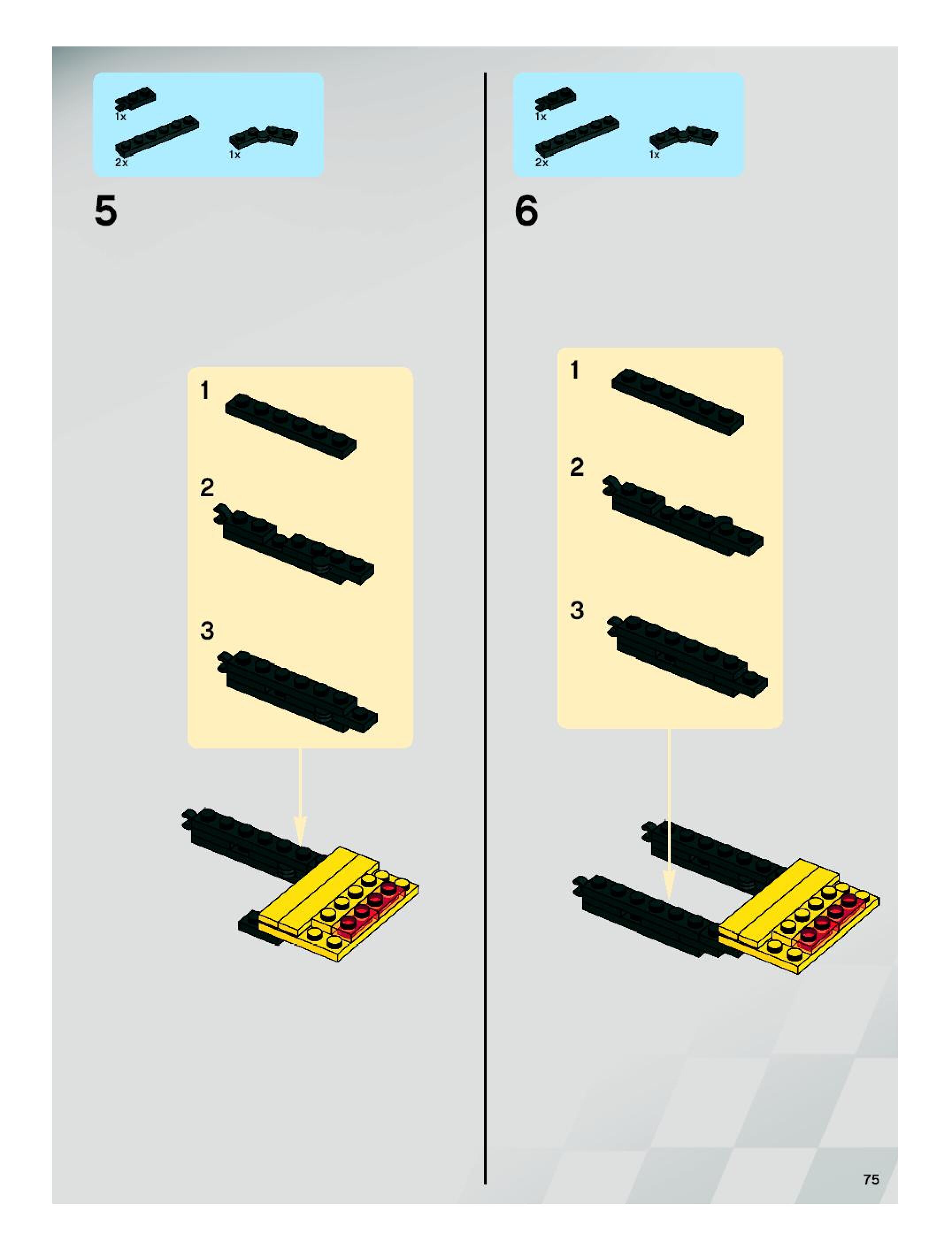 1x
2x
1x

5

1

2

3

1x
2x
1x

6

1

2

3

75