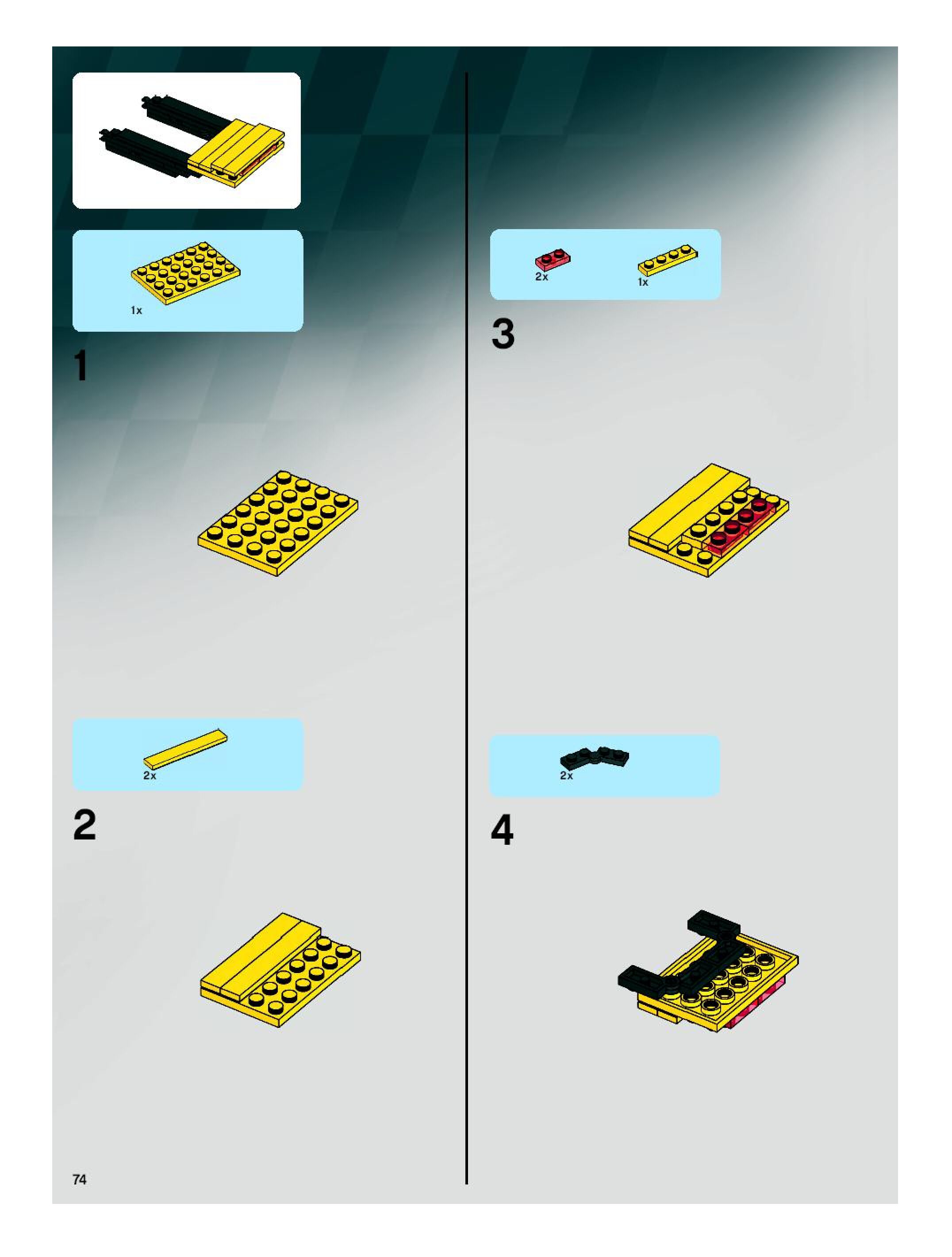 1x

1

2x

2

2x

1x

3

2x

4

74