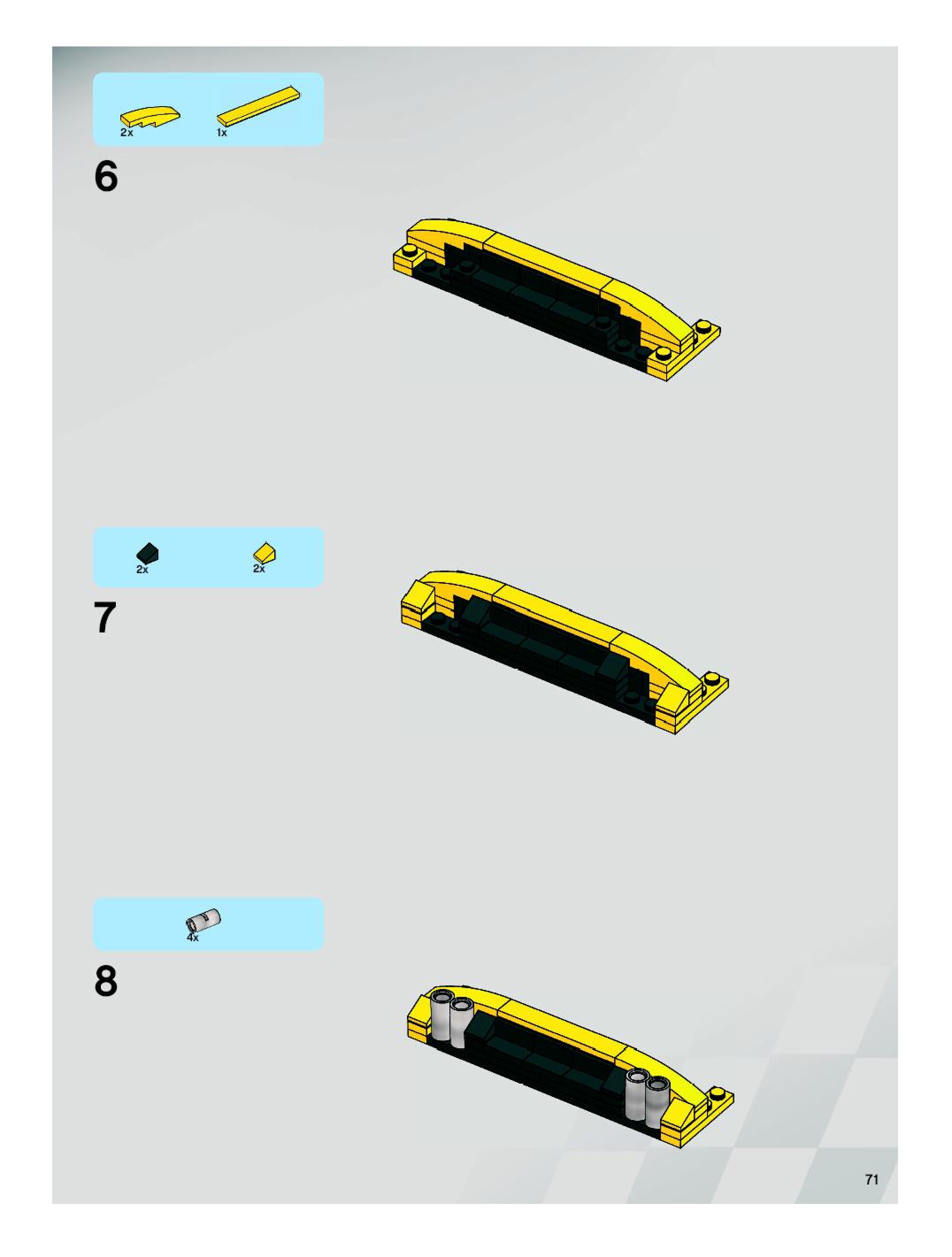 2x 1x

6

2x 2x

7

4x

8

71