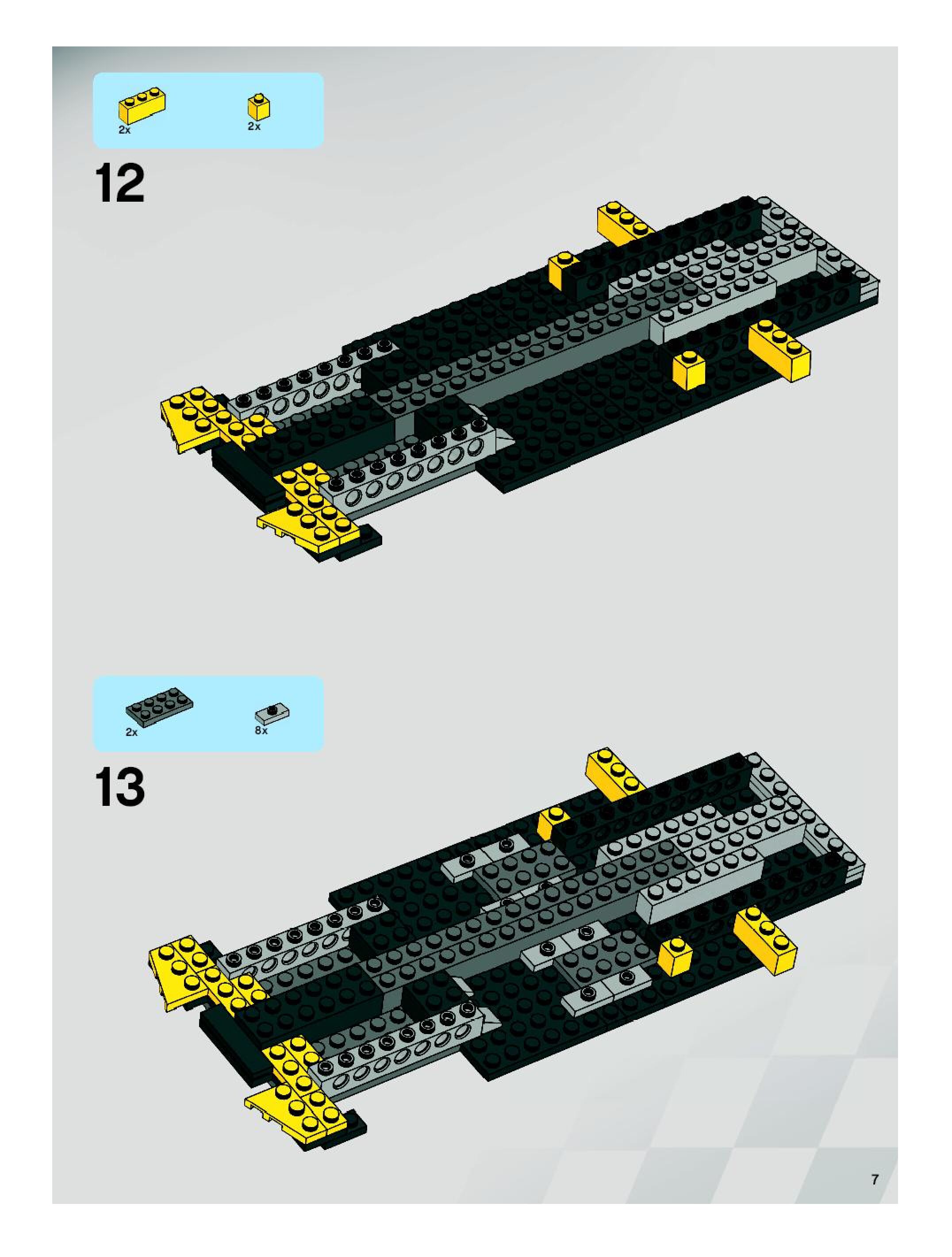 2x
2x
12

2x
8x
13

7