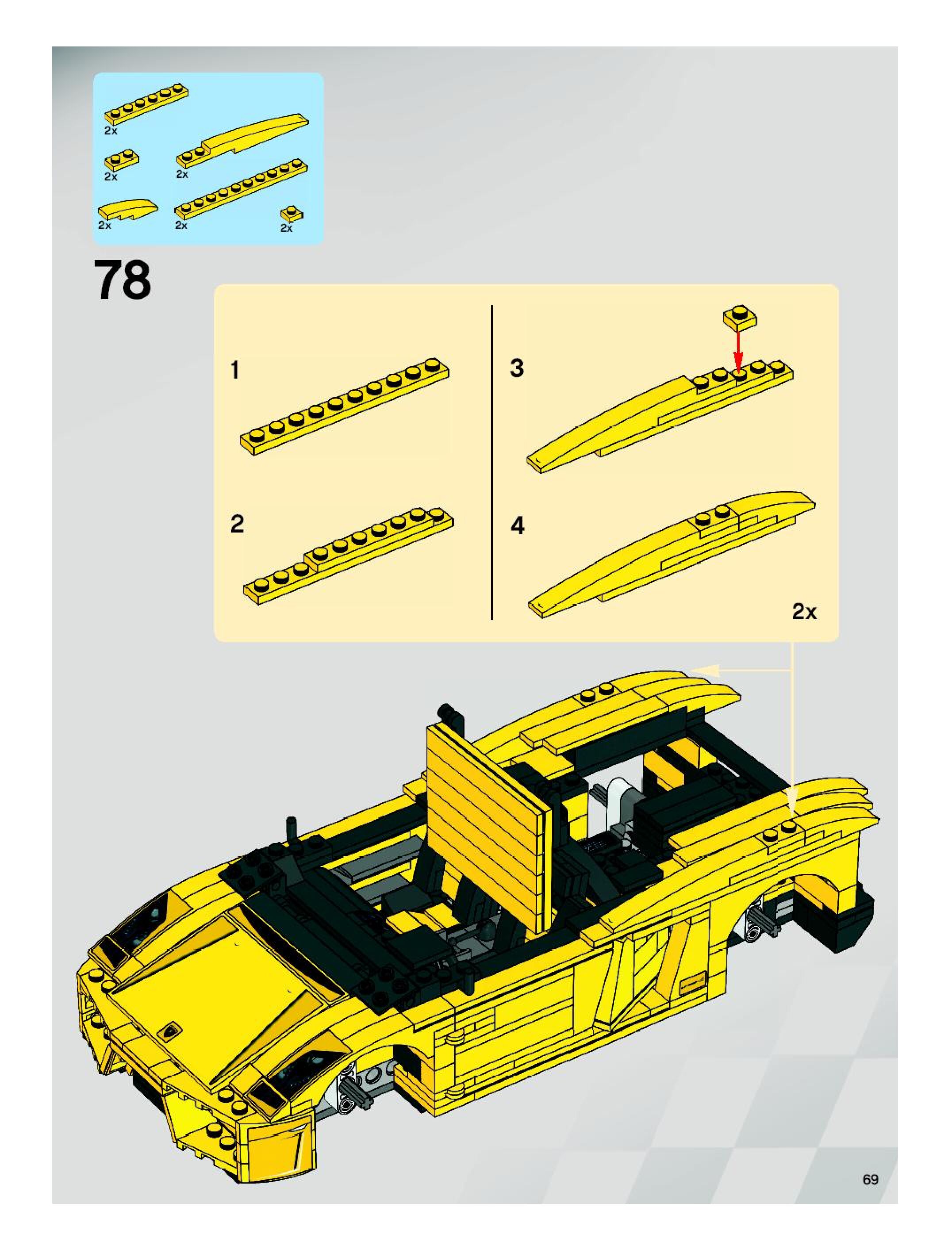 2x
2x
2x
2x
2x
2x

78

1
2
3
4
2x

69