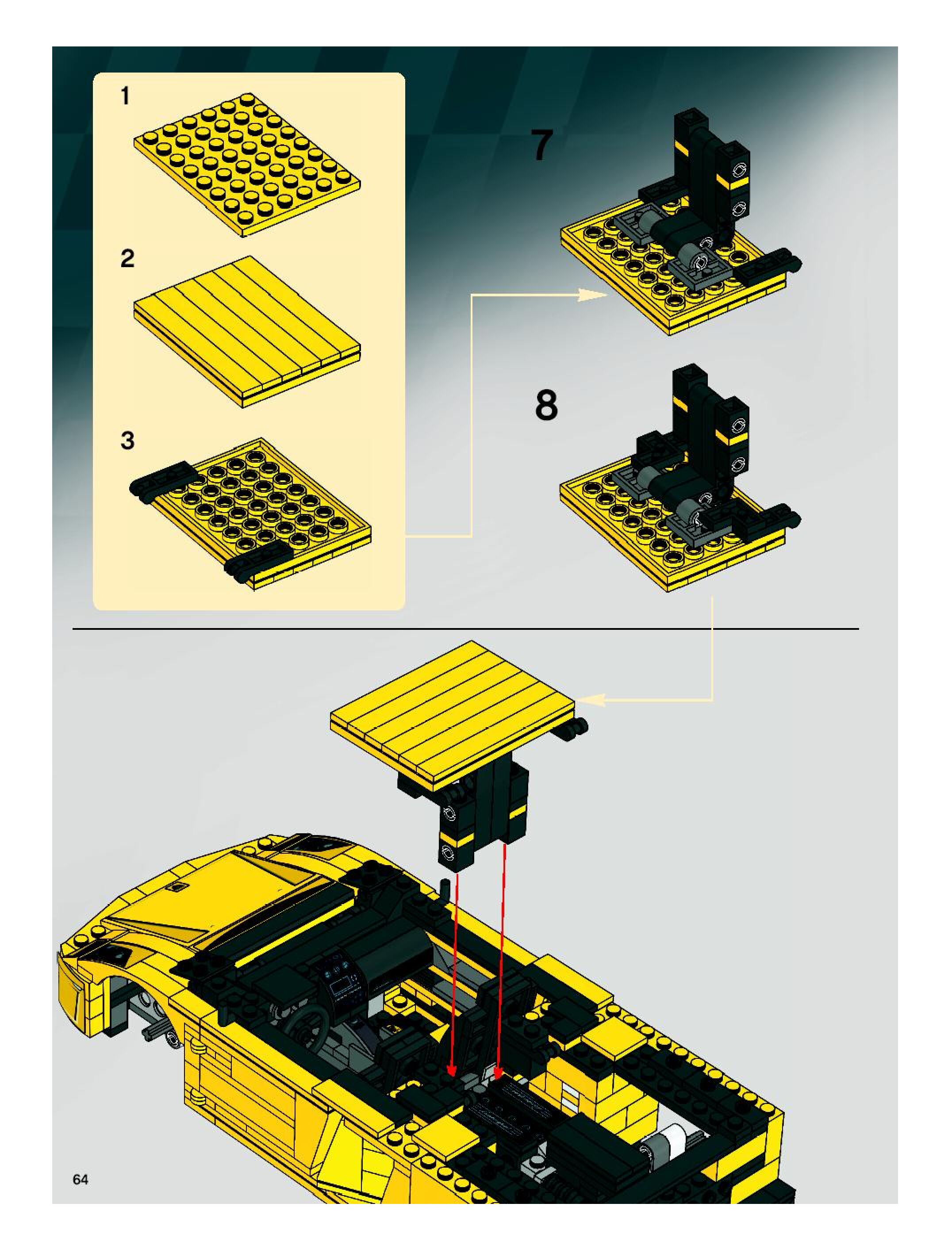 1

2

3

7

8

64