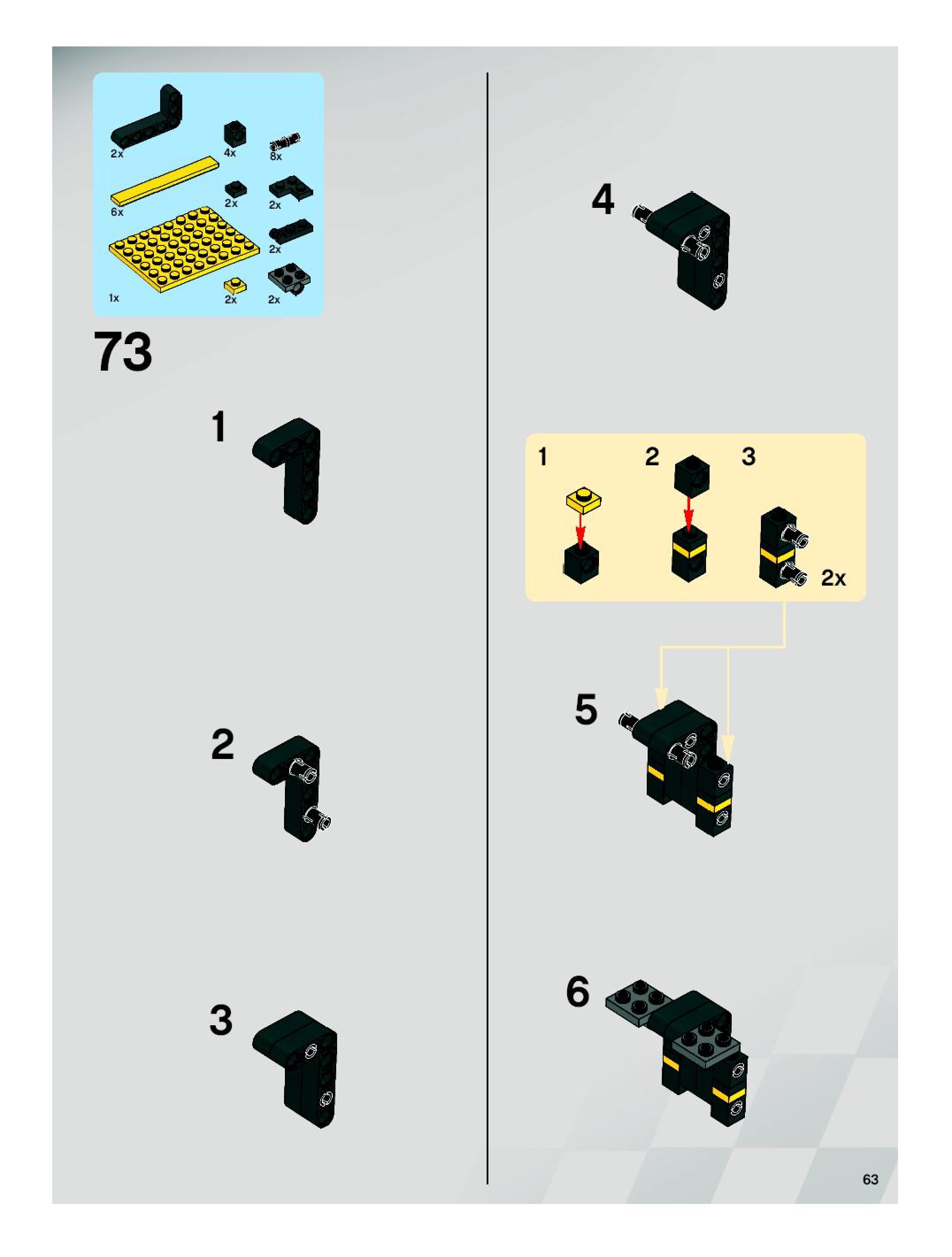 2x
4x
8x
6x
2x
2x
2x
1x
2x
2x

73

1

2

3

4

1
2
3
2x

5

6

63