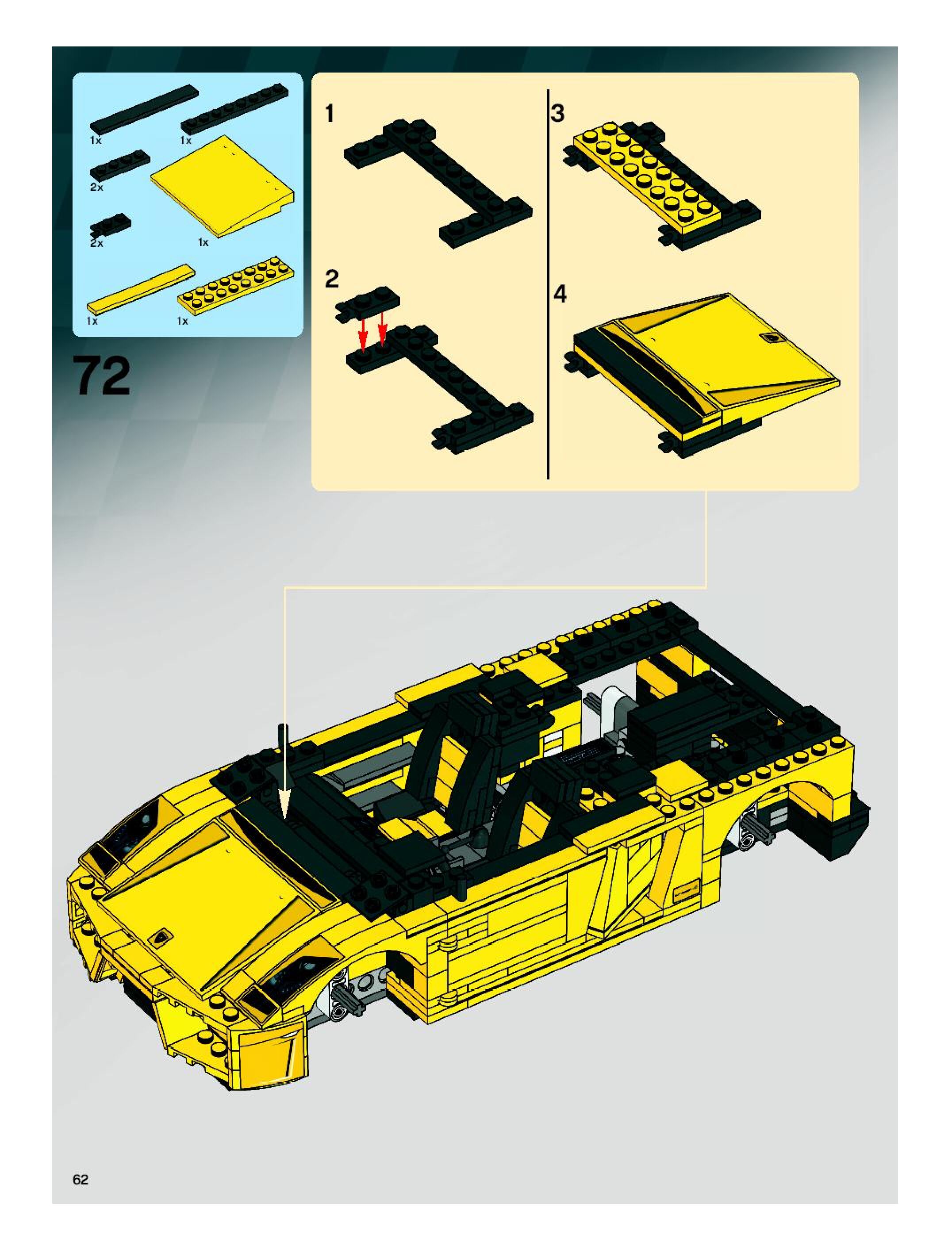 1x
1x
2x
2x
1x
1x
1x

72

1
2
3
4

62