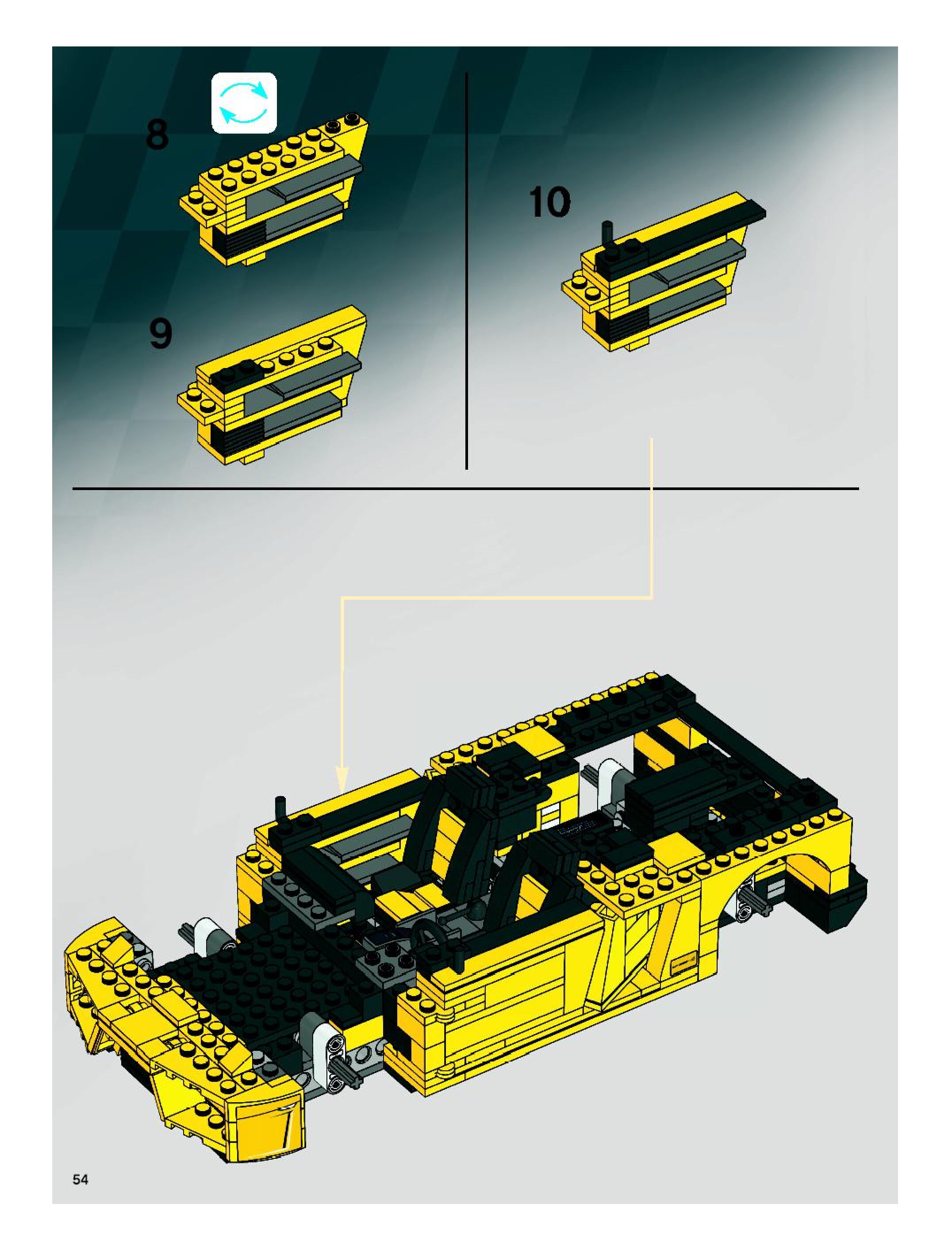 8

9

10

54