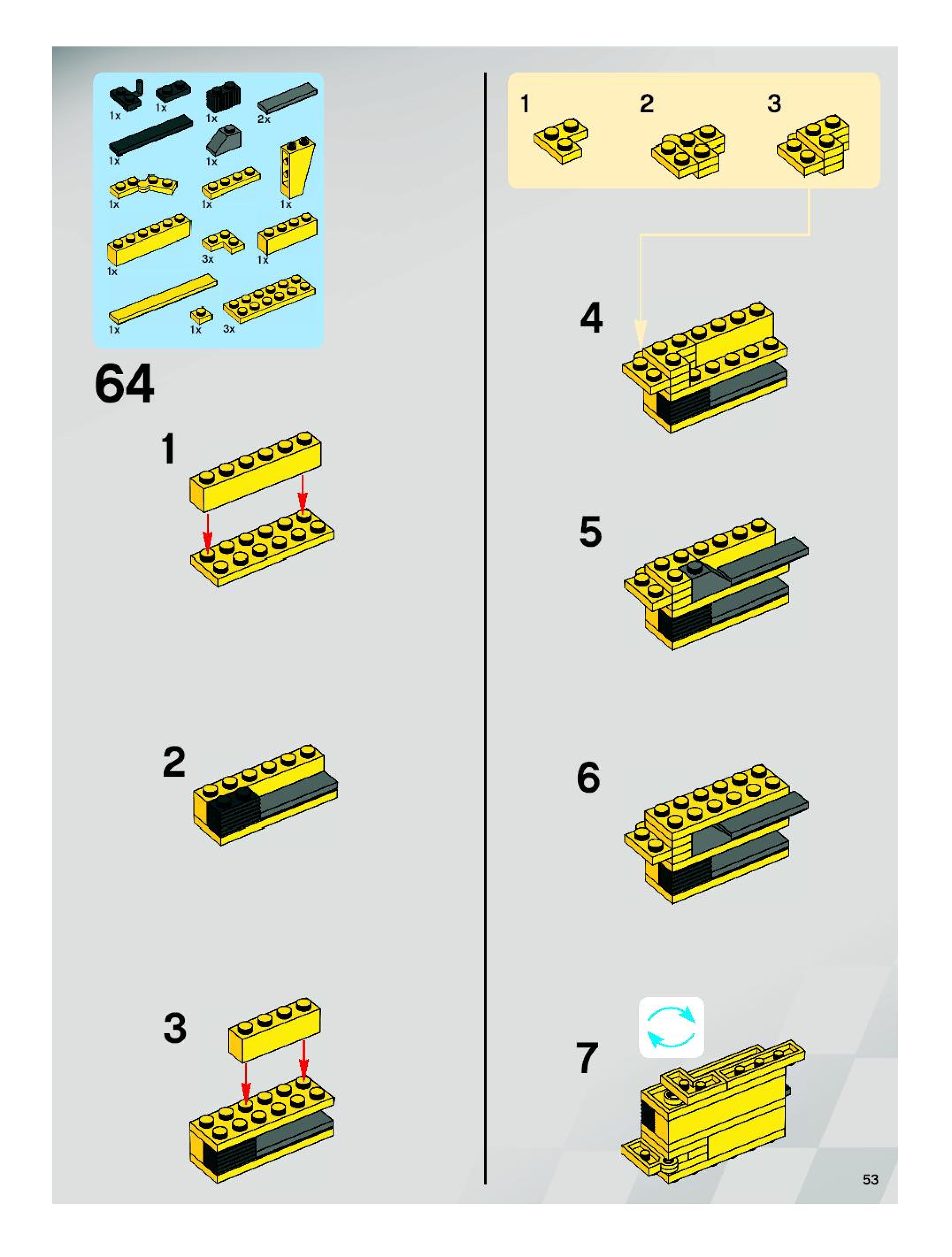 1x 1x 1x 2x
1x 1x
1x 1x 1x
1x 3x 1x
1x 1x 3x

64

1

2

3

1 2 3

4

5

6

7

53