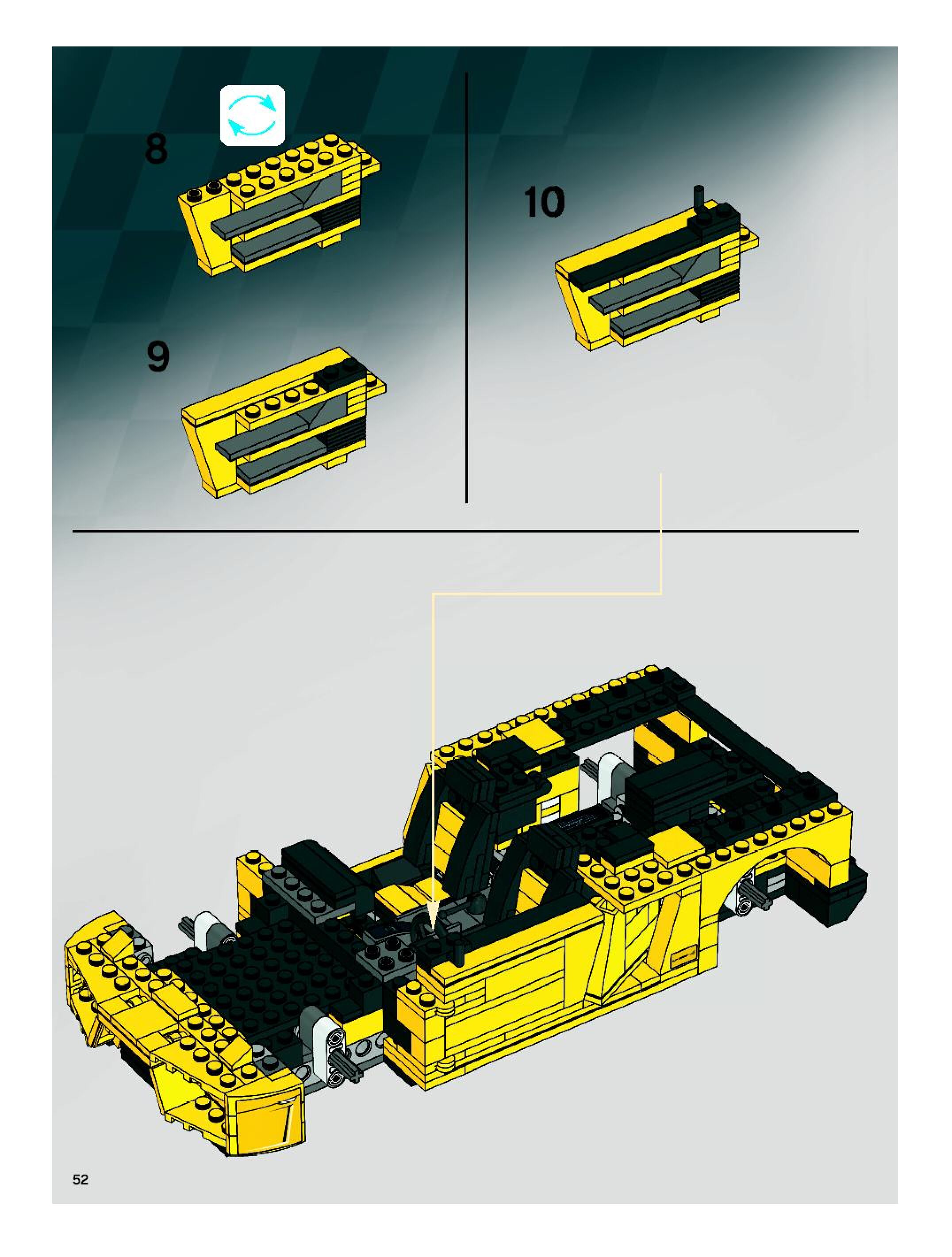 8

9

10

52