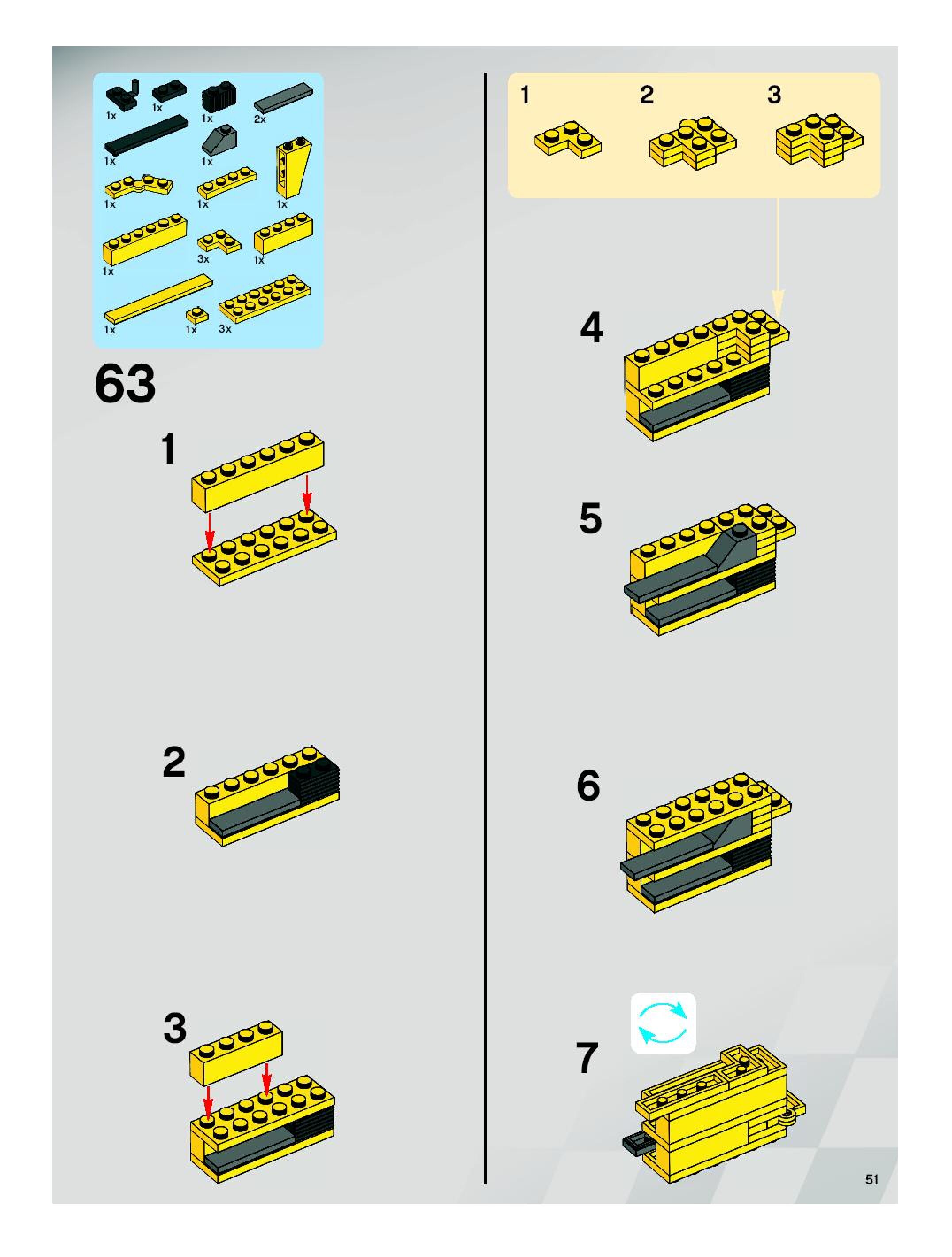 1x 1x 1x 2x
1x 1x
1x 1x 1x
1x 3x 1x
1x 1x 3x

63

1

2

3

1 2 3

4

5

6

7

51