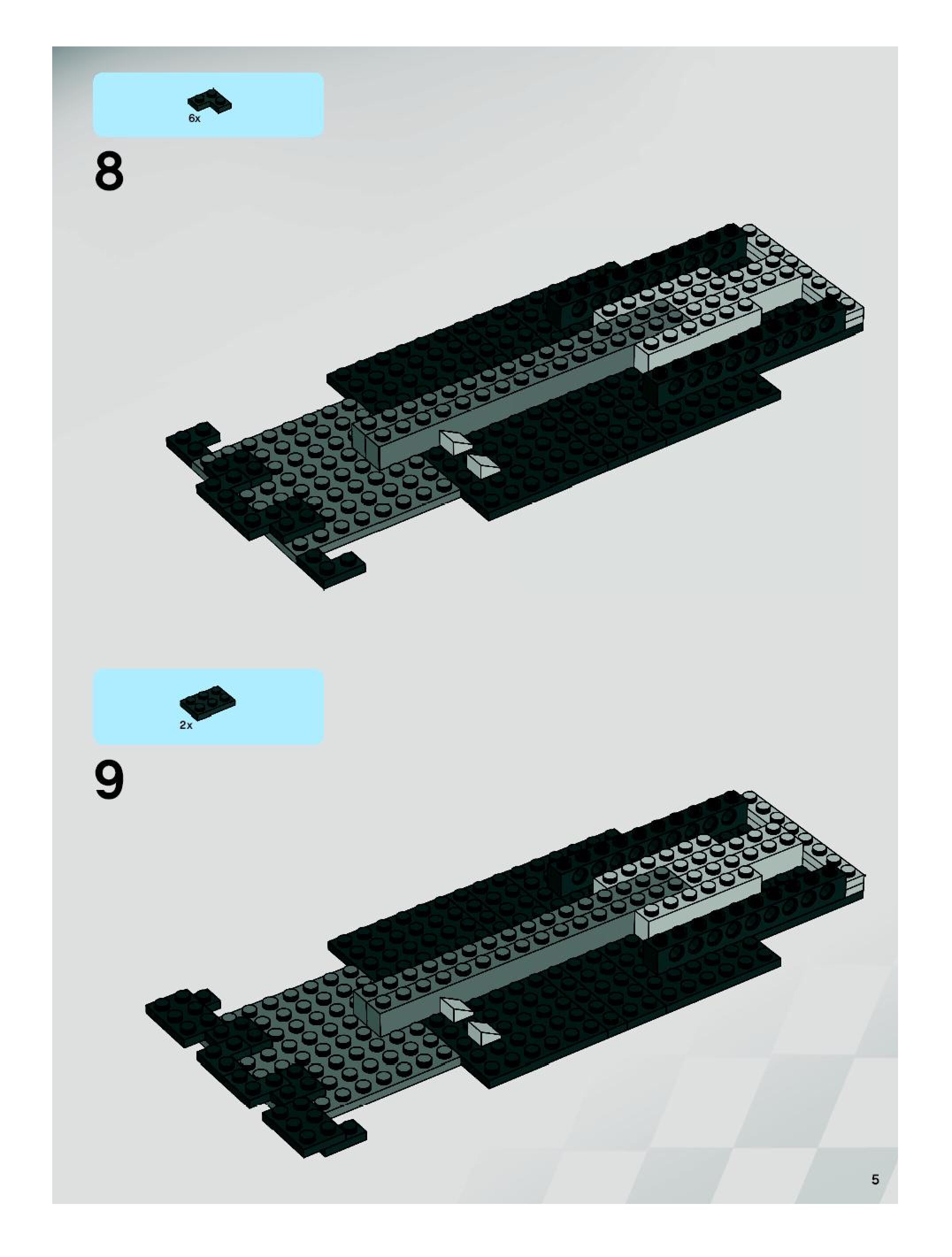 6x

8

2x

9

5