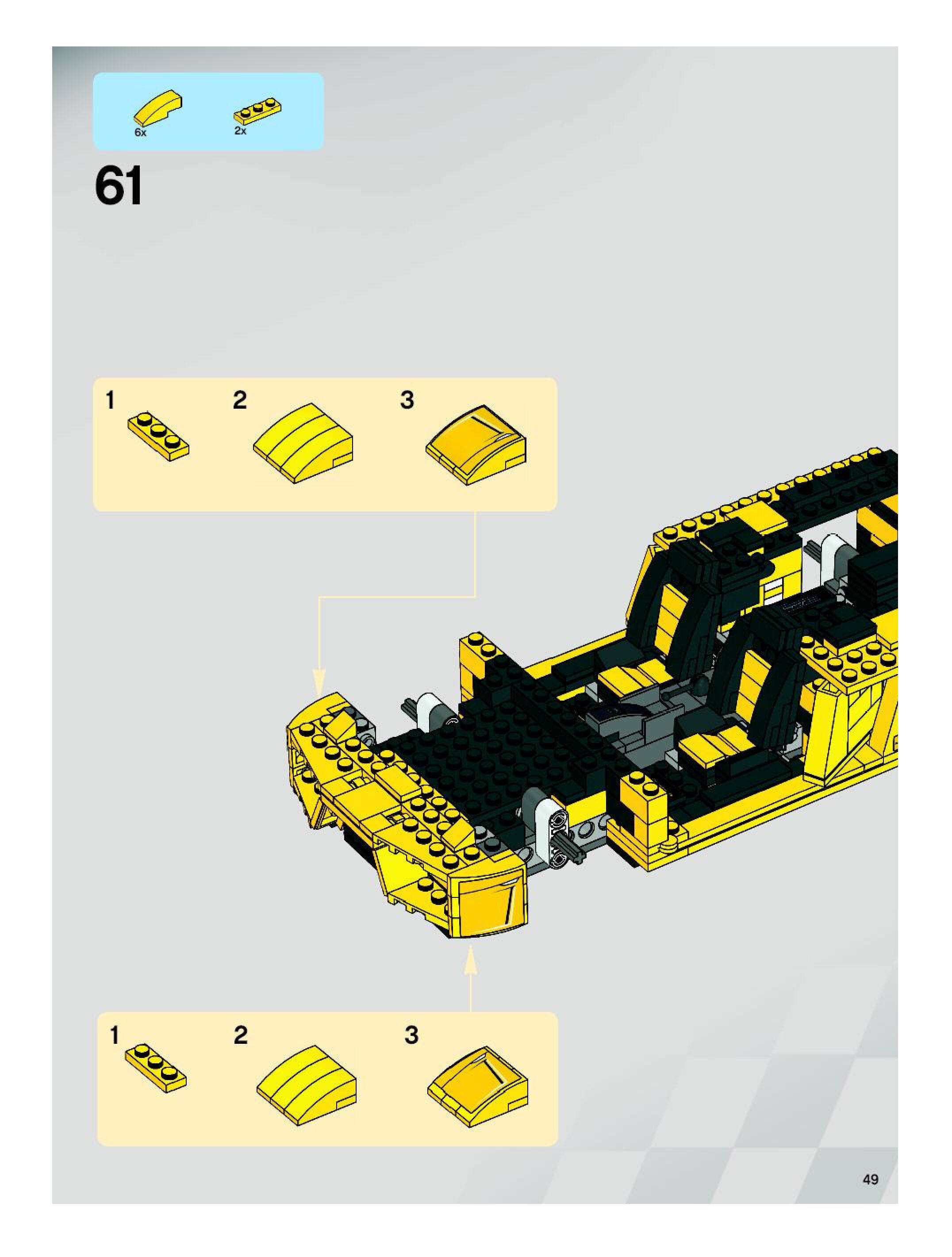 6x
2x

61

1
2
3

1
2
3

49