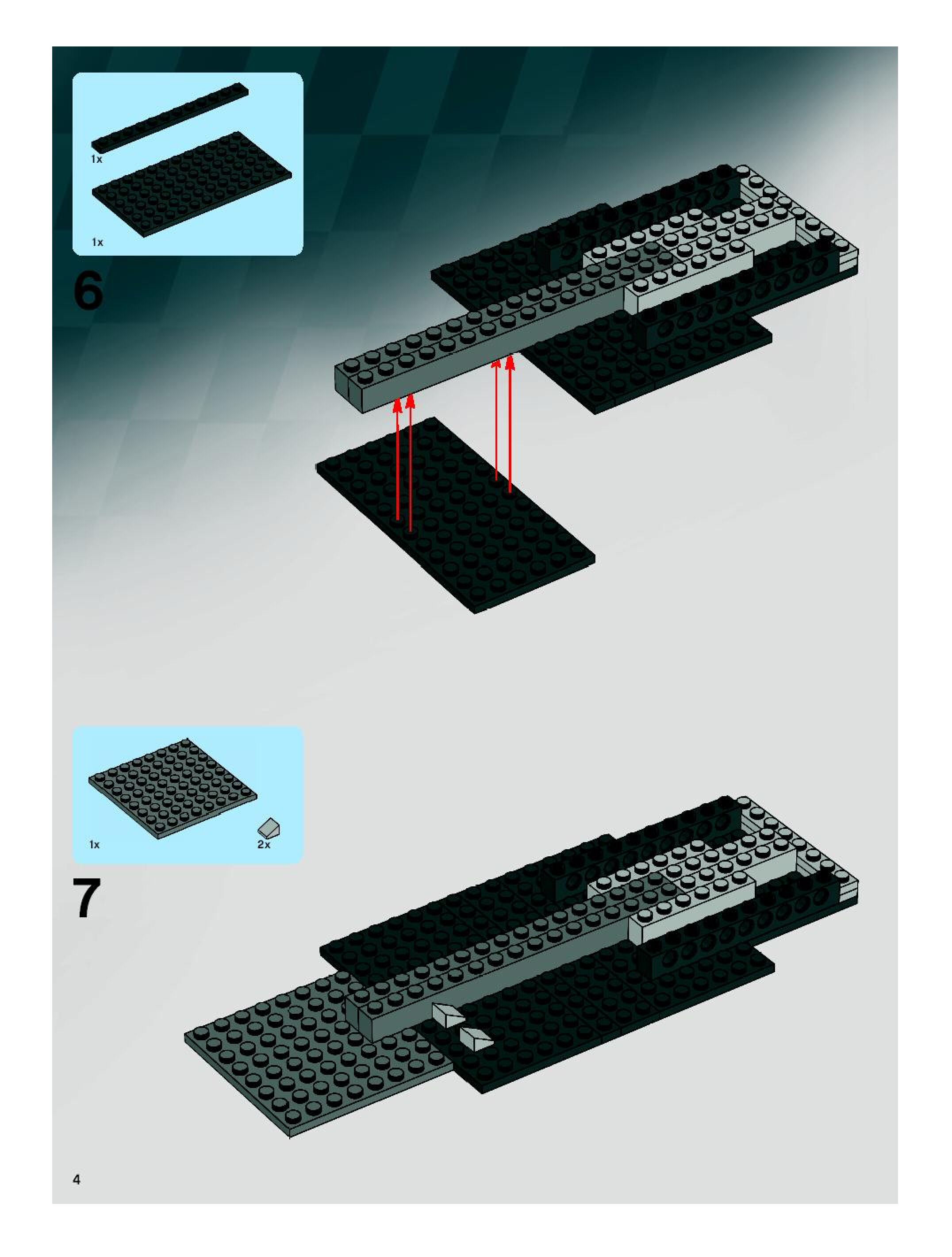 1x

1x

6

1x

2x

7

4