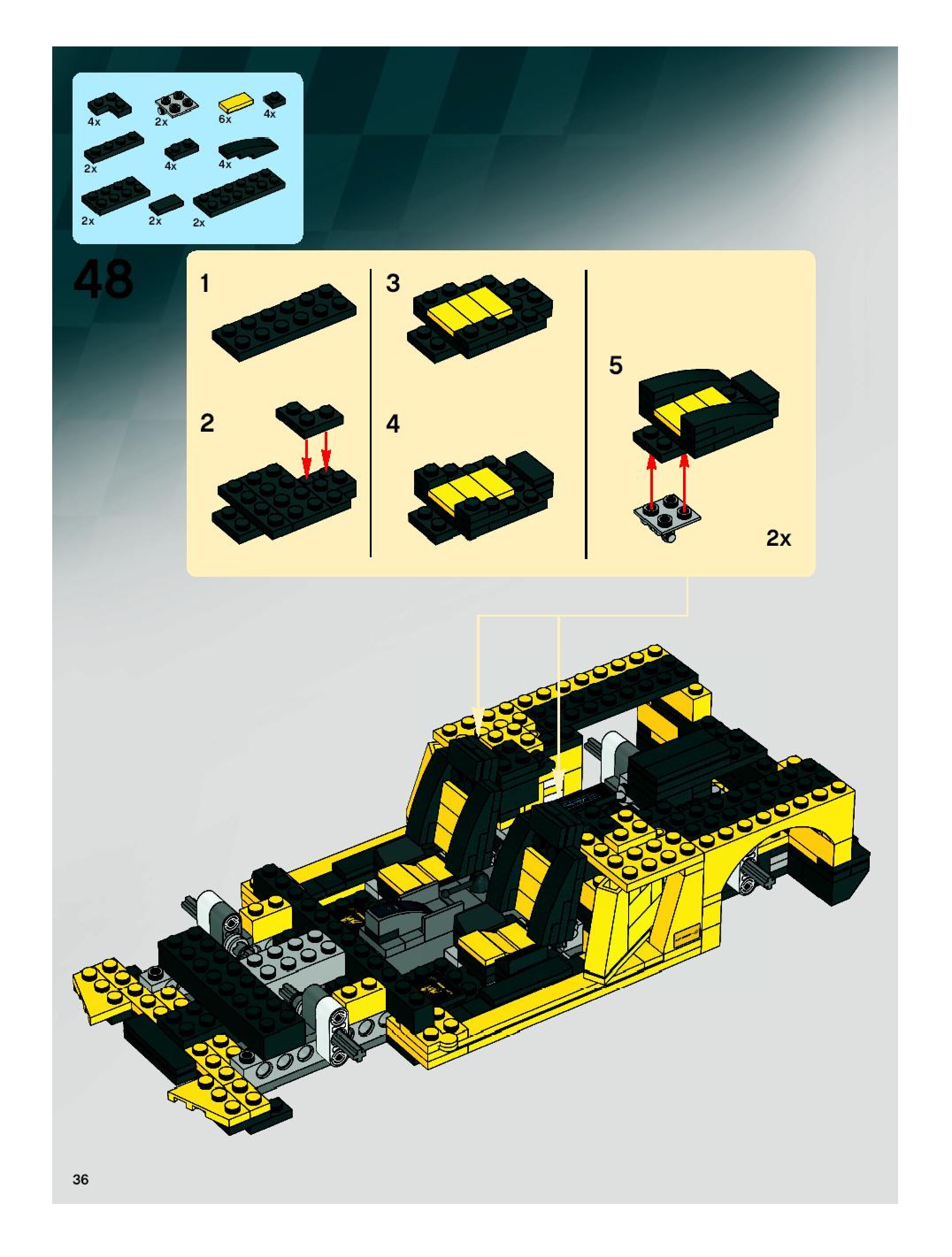 4x 2x 6x 4x
2x 4x 4x
2x 2x 2x

48

1

2

3

4

5

2x

36