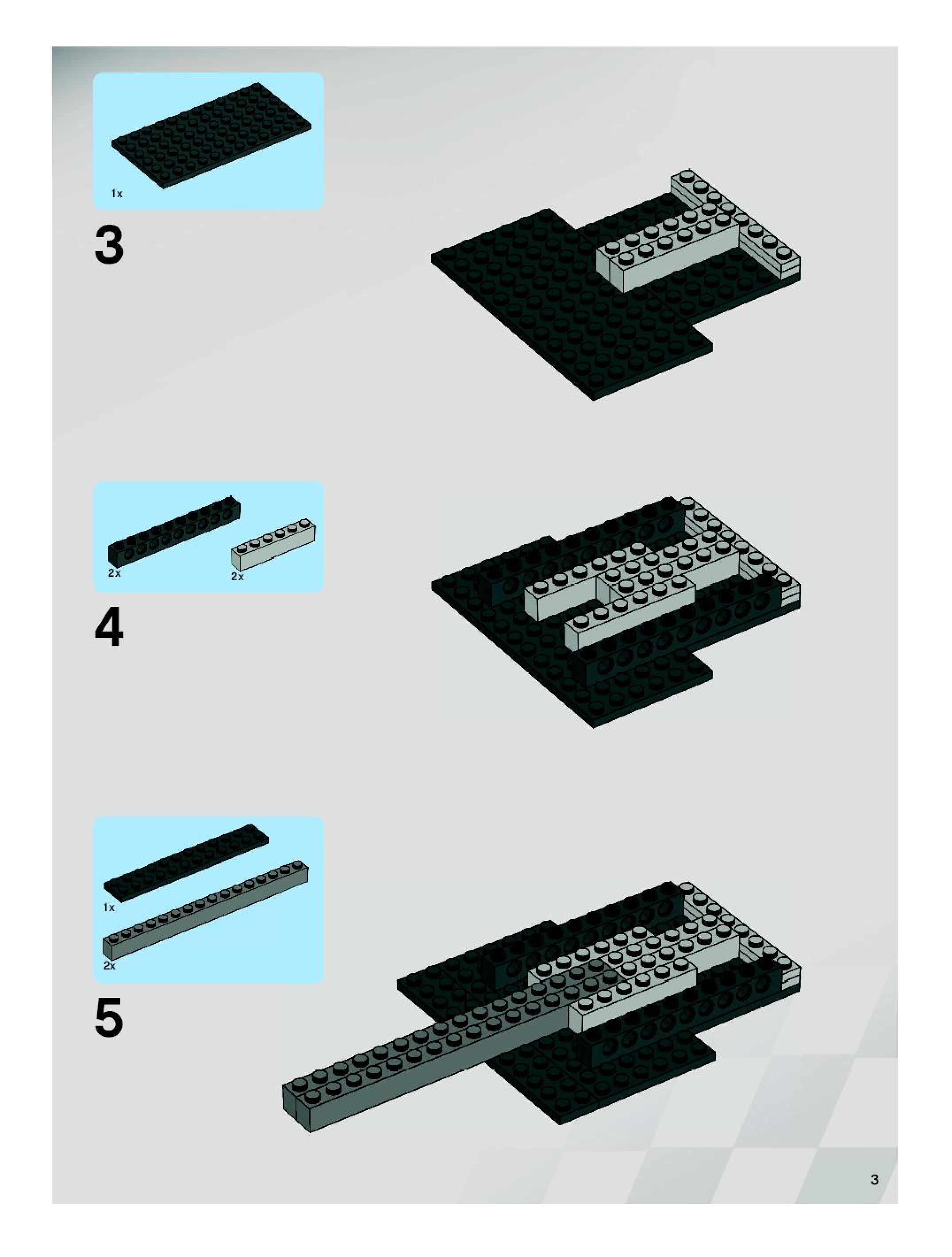 1x

3

2x

2x

4

1x

2x

5

3