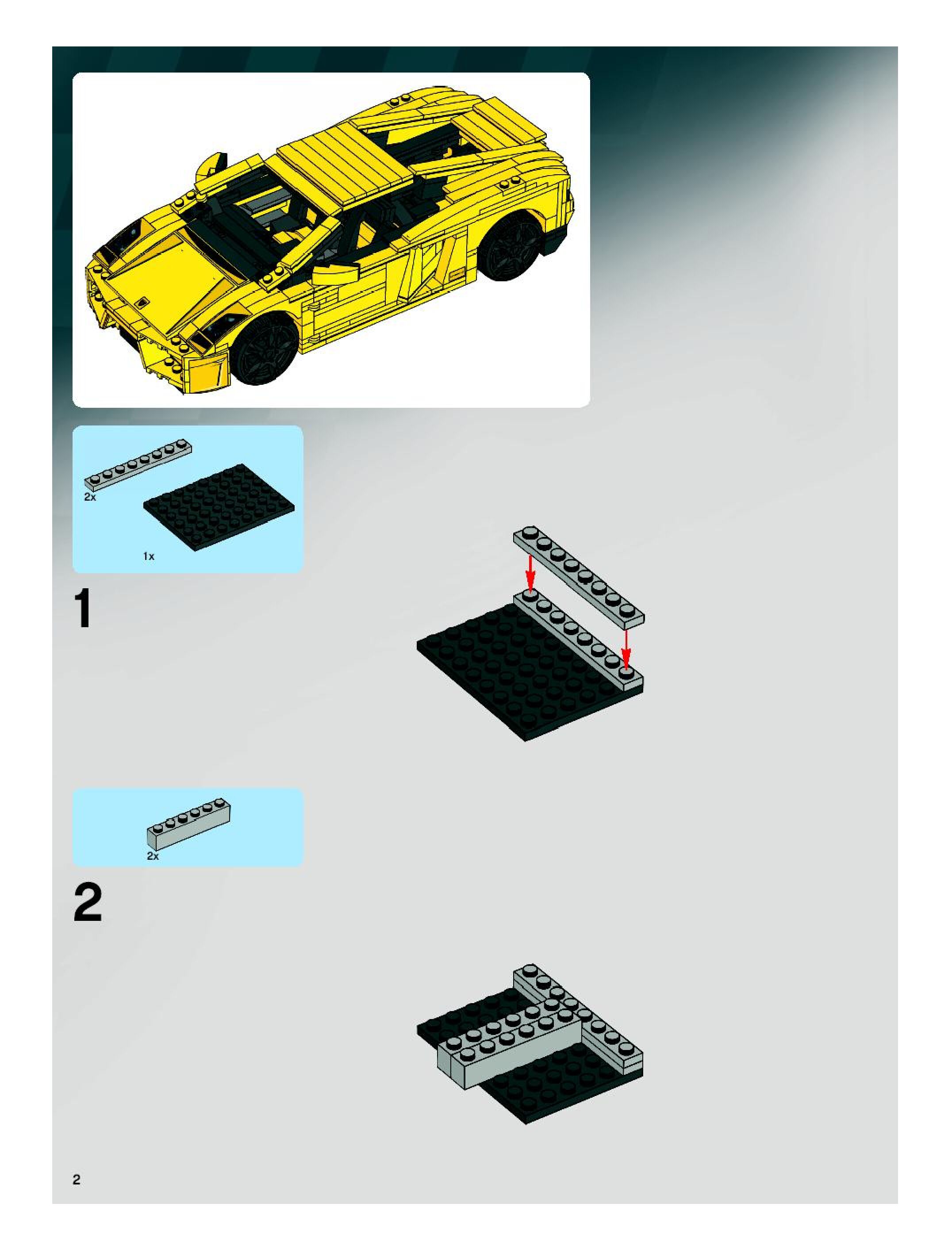 2x

1x

1

2x

2

2