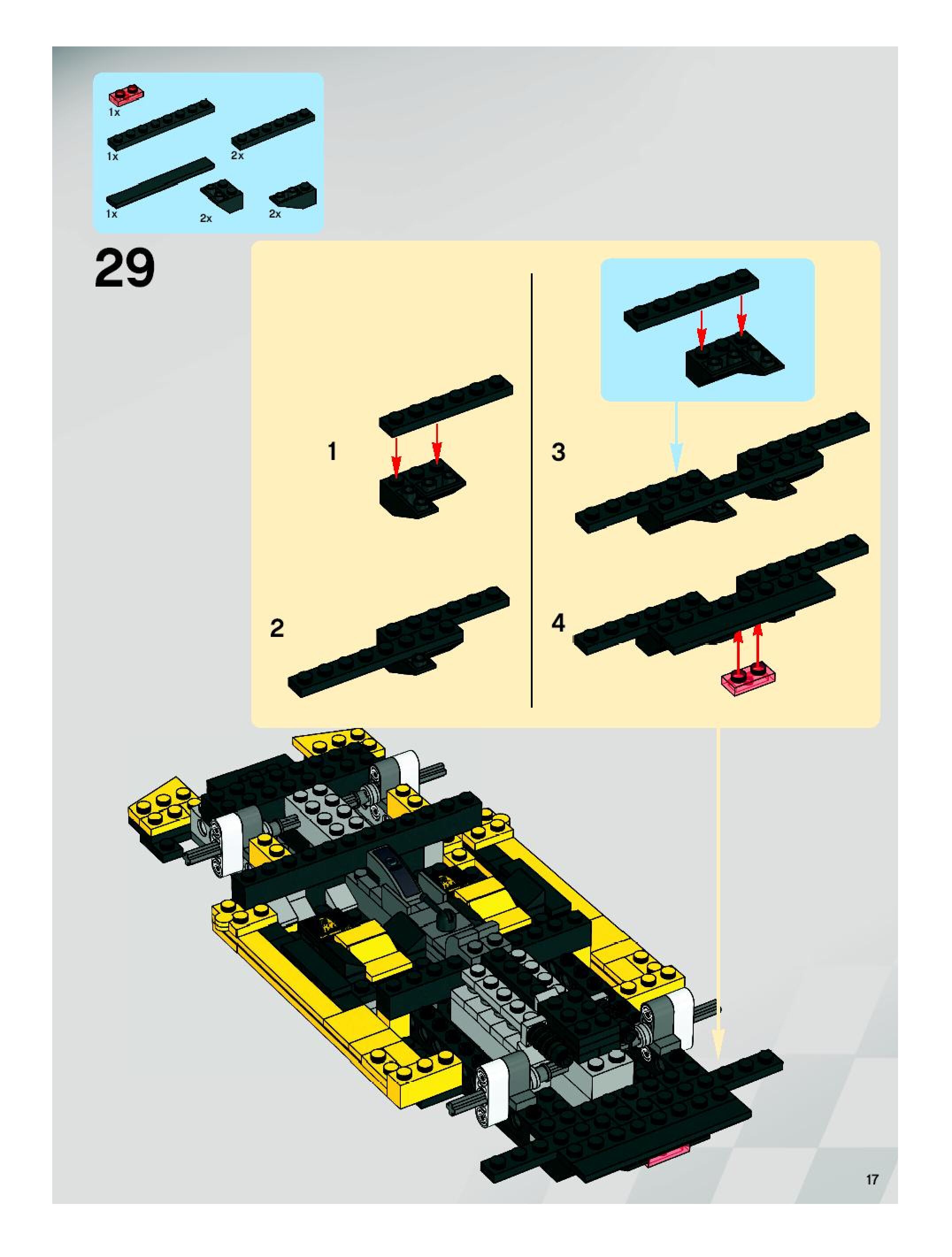 1x

1x

2x

1x

2x

2x

29

1

2

3

4

17