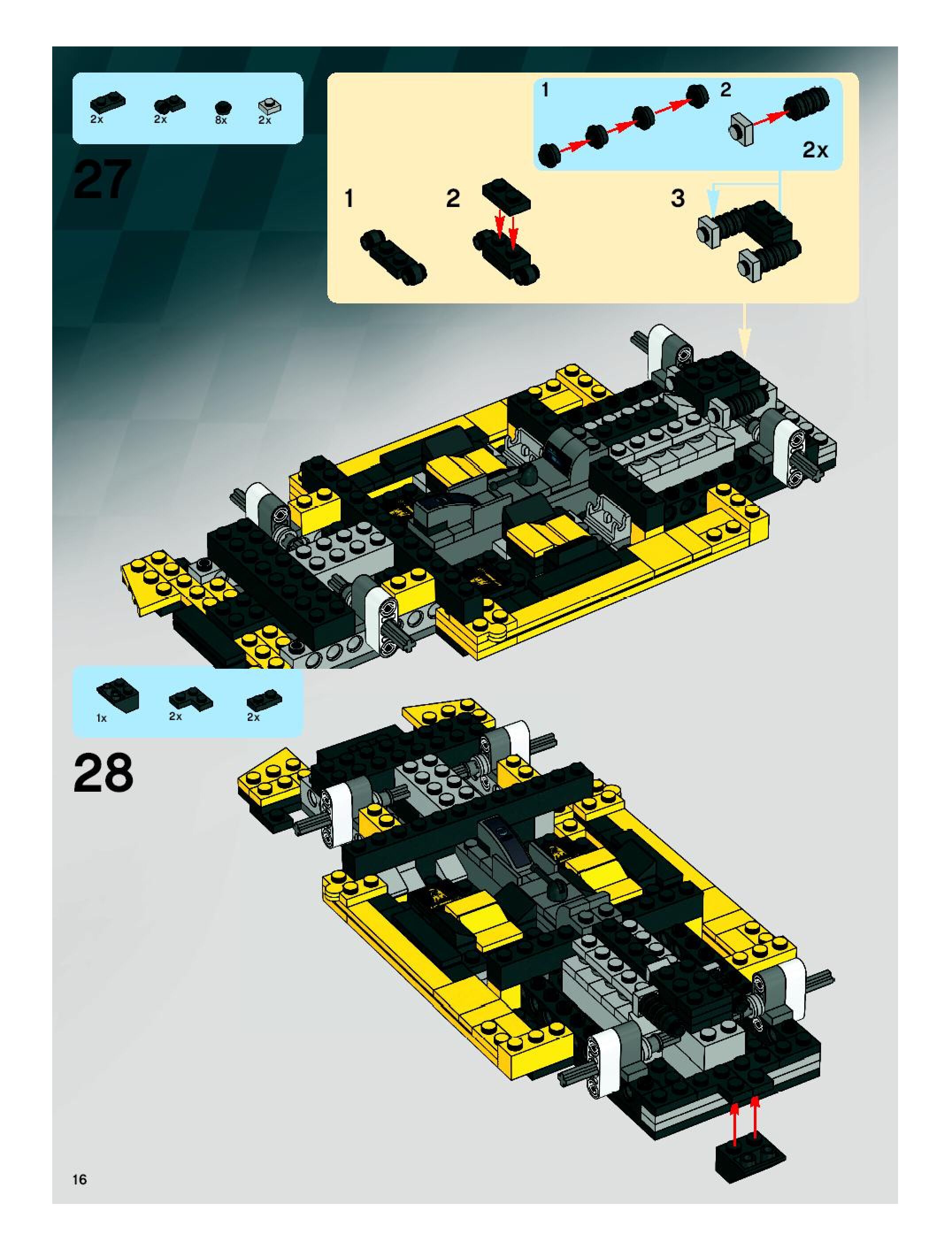 2x 2x 8x 2x

27

1 2

2x

1 2 3

1x 2x 2x

28

16