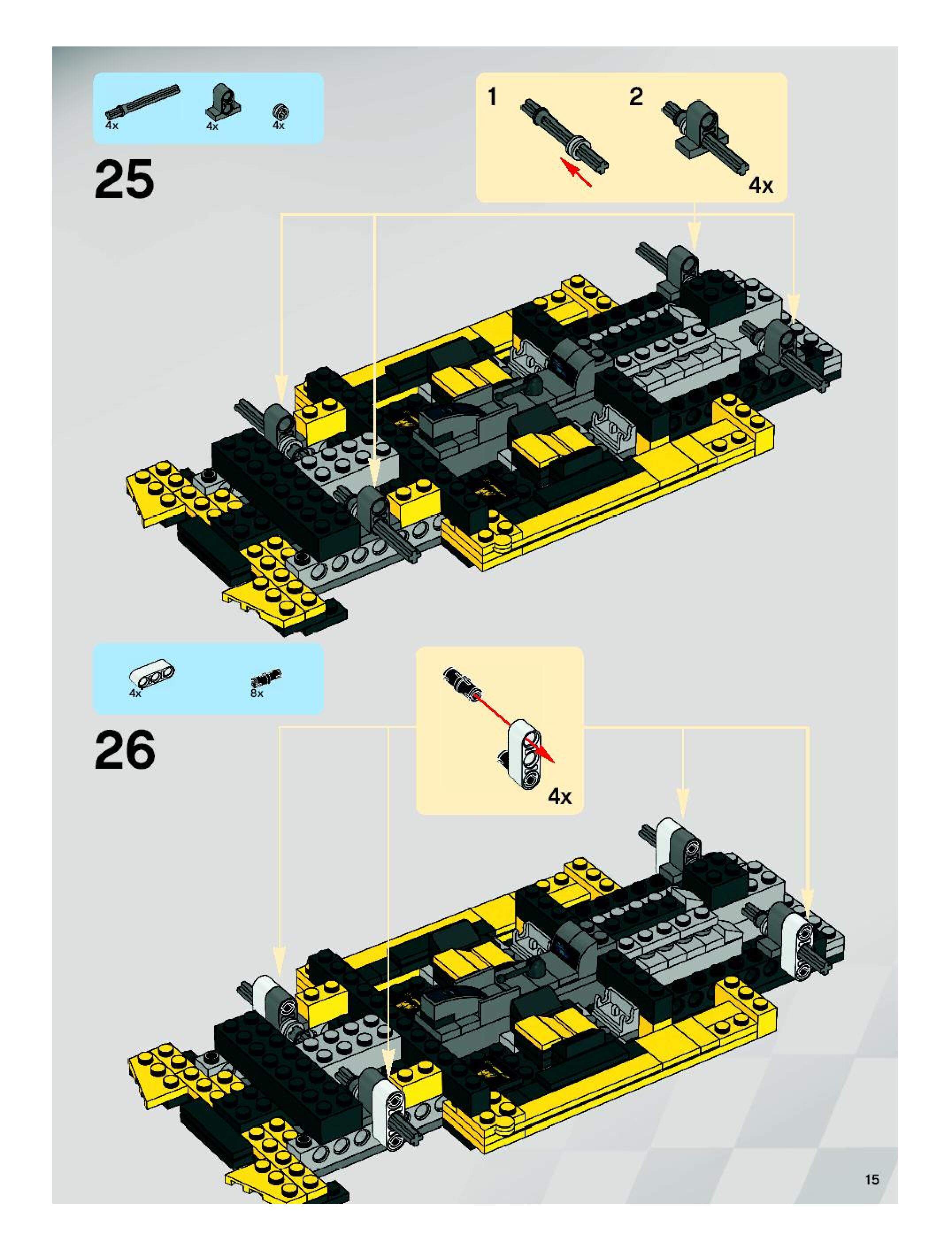 4x
4x
4x

25

1
2
4x

4x
8x

26

4x

15