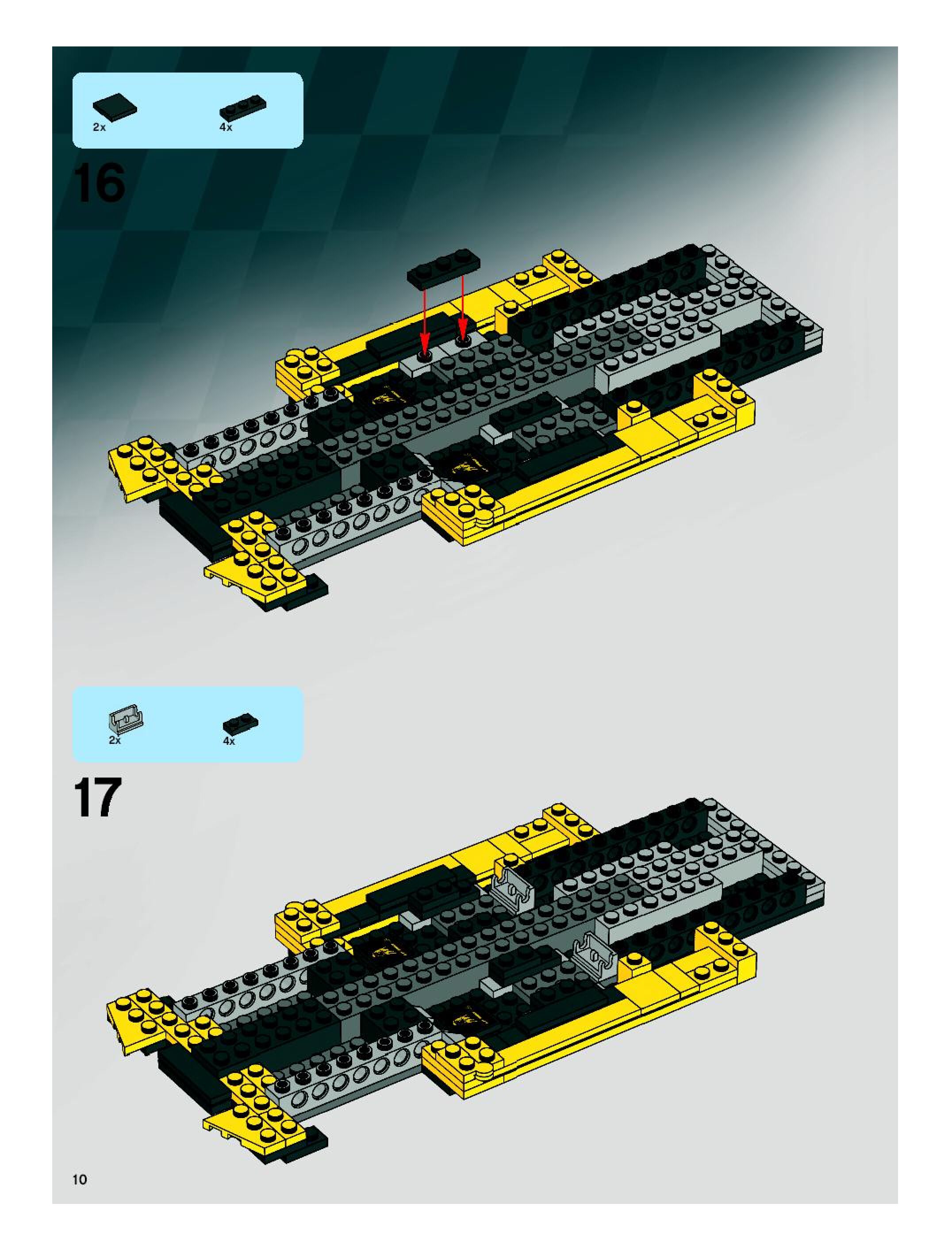 2x
4x

16

2x
4x

17

10