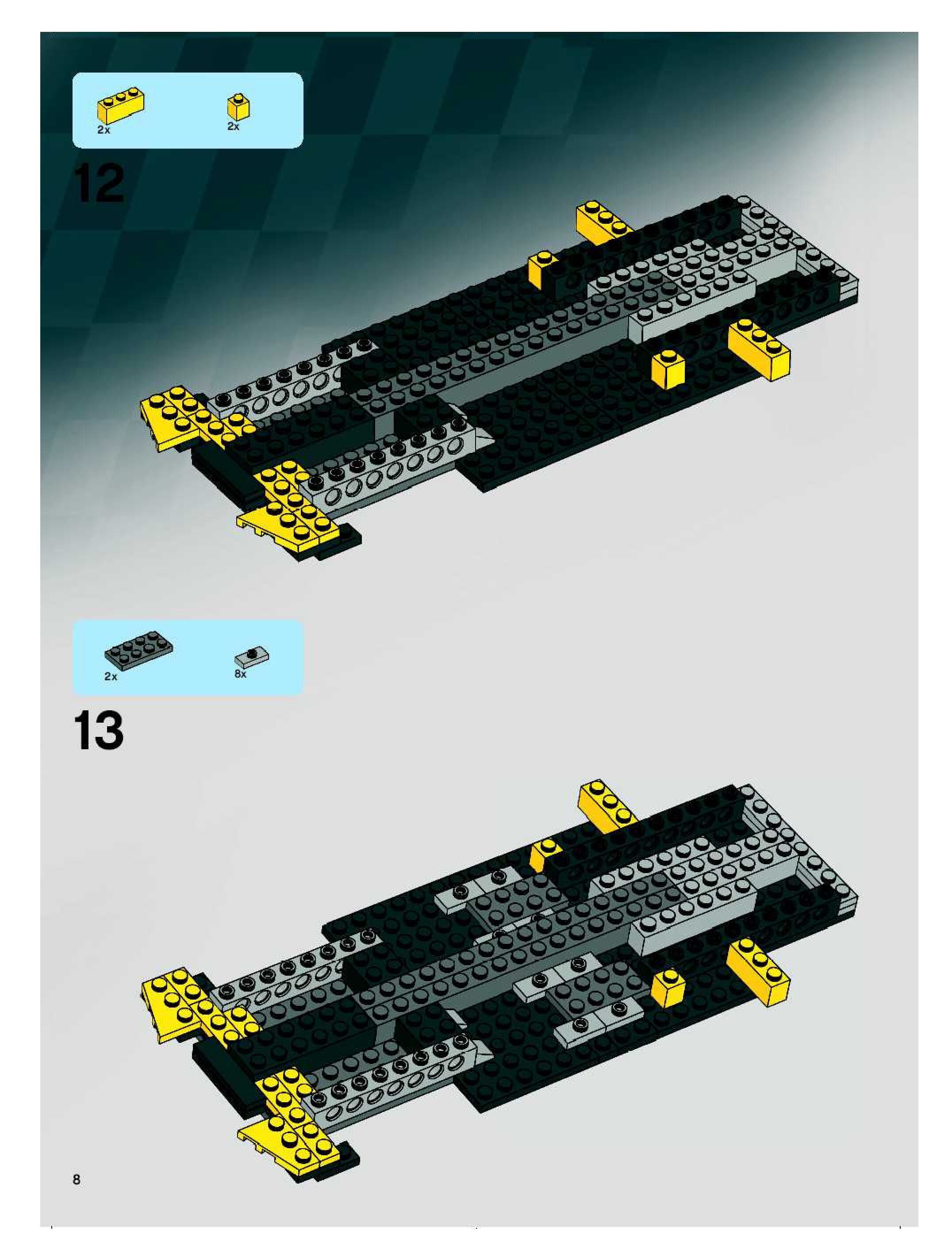 2x
2x

12

2x
8x

13

8