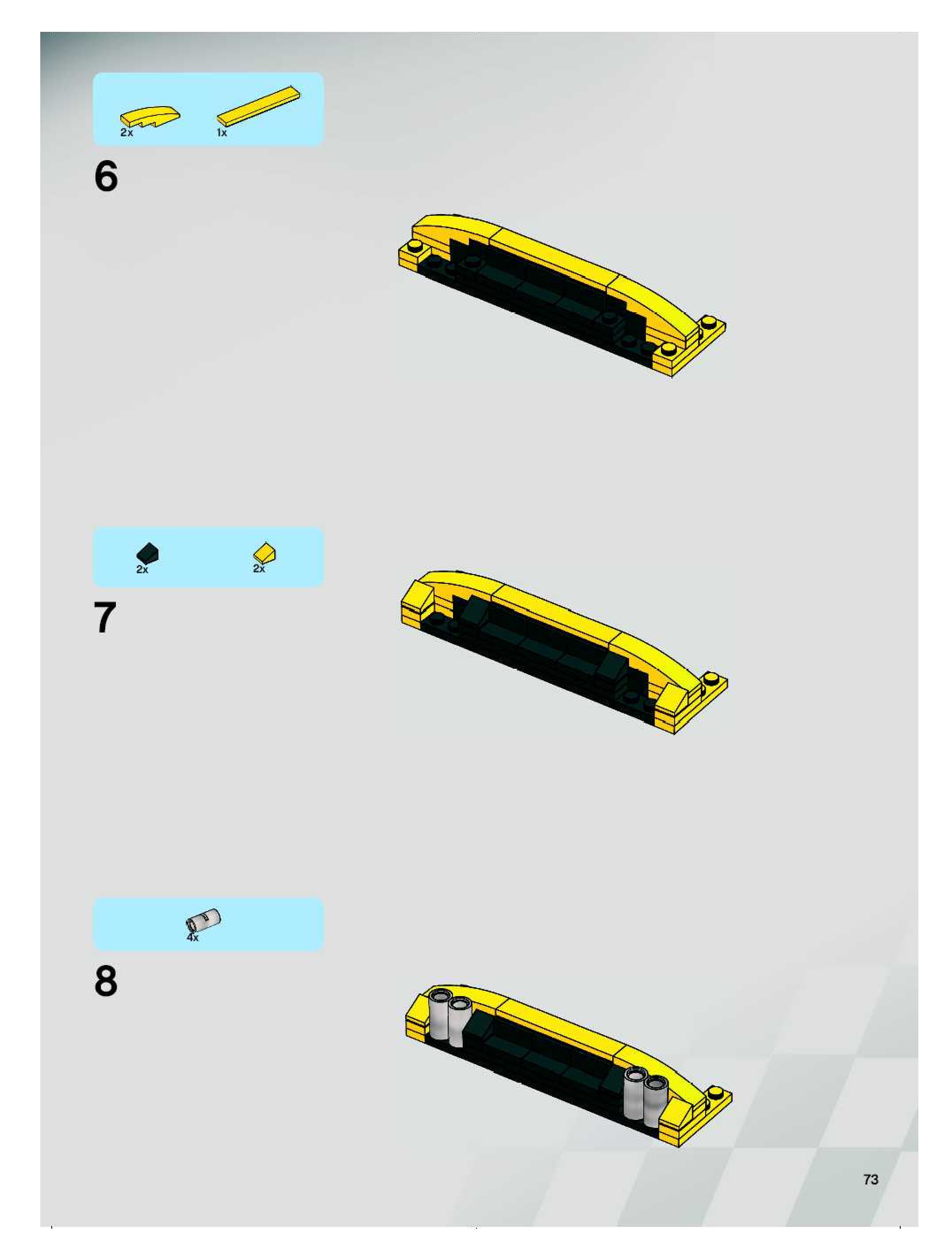 2x
1x

6

2x
2x

7

4x

8

73