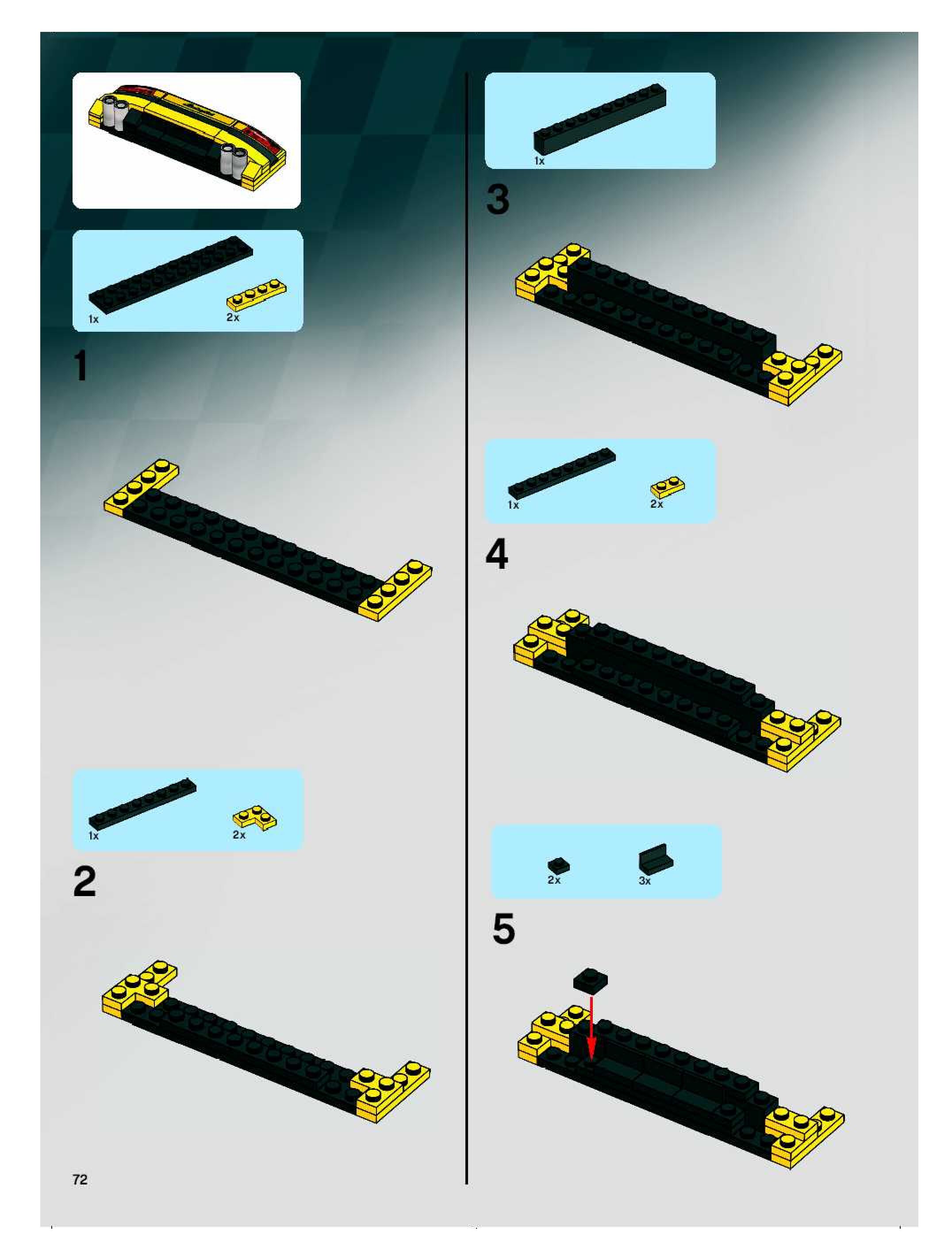 1x

2x

1

1x

2x

2

72

1x

3

1x

2x

4

2x

3x

5