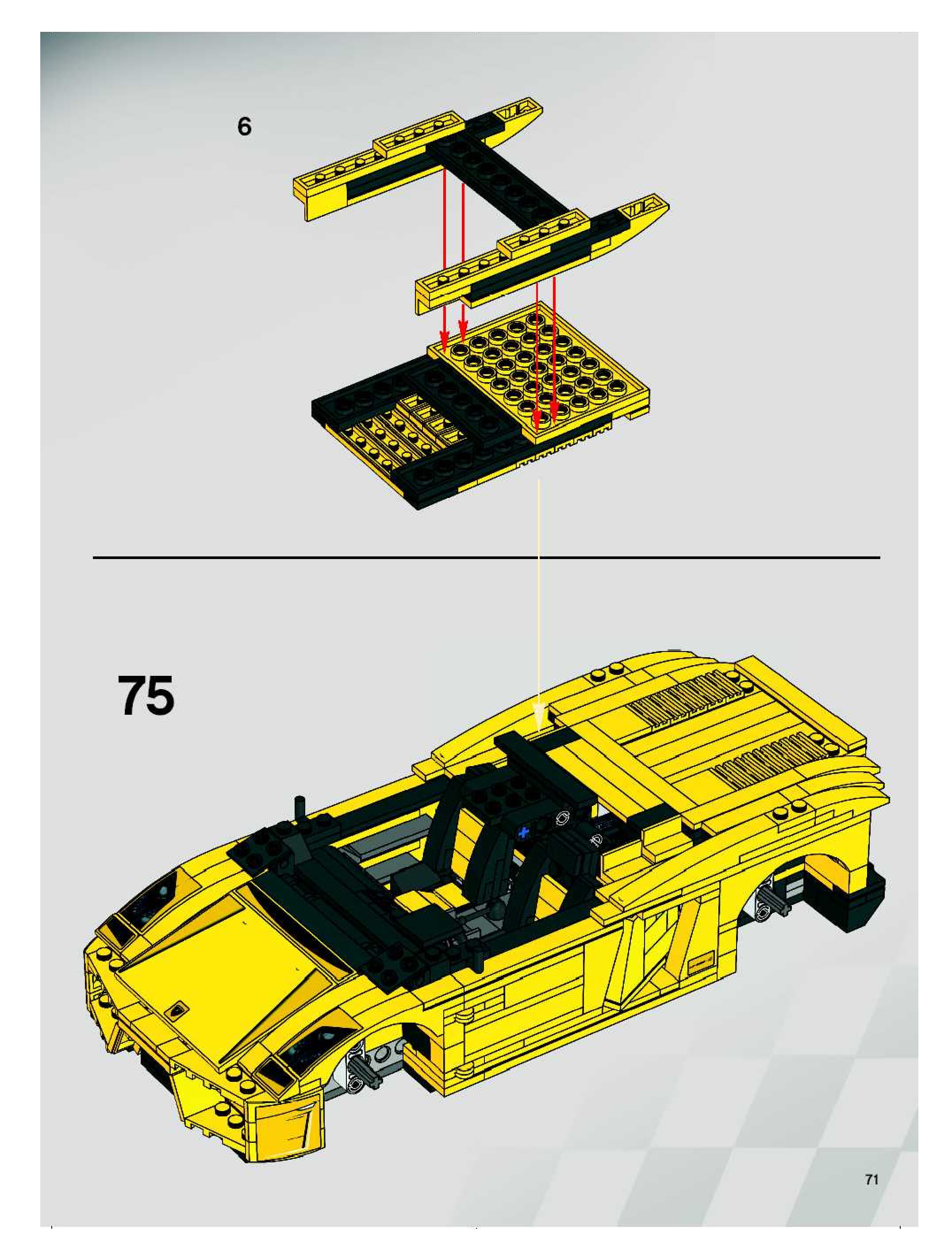 6

75

71