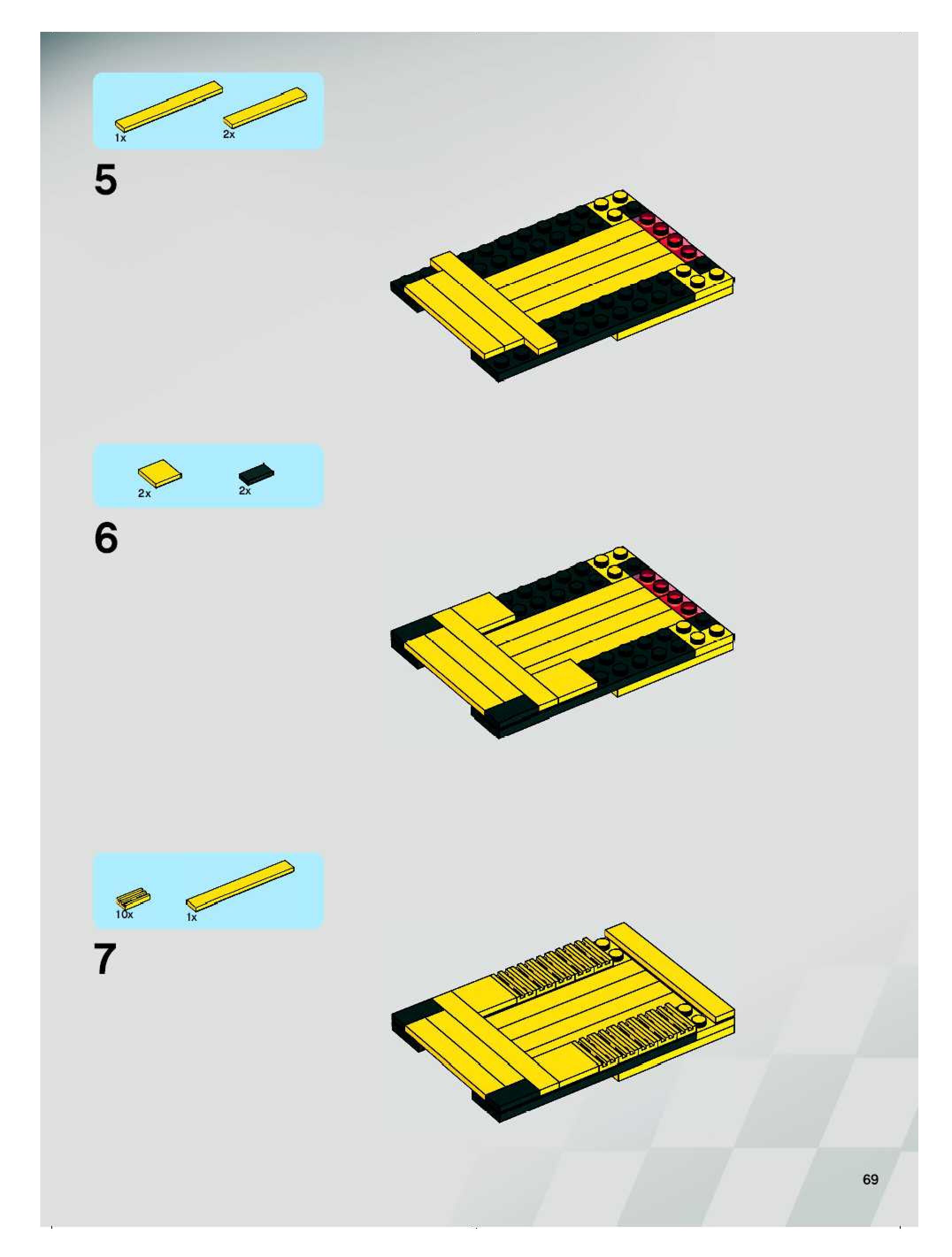 1x 2x

5

2x 2x

6

10x 1x

7

69