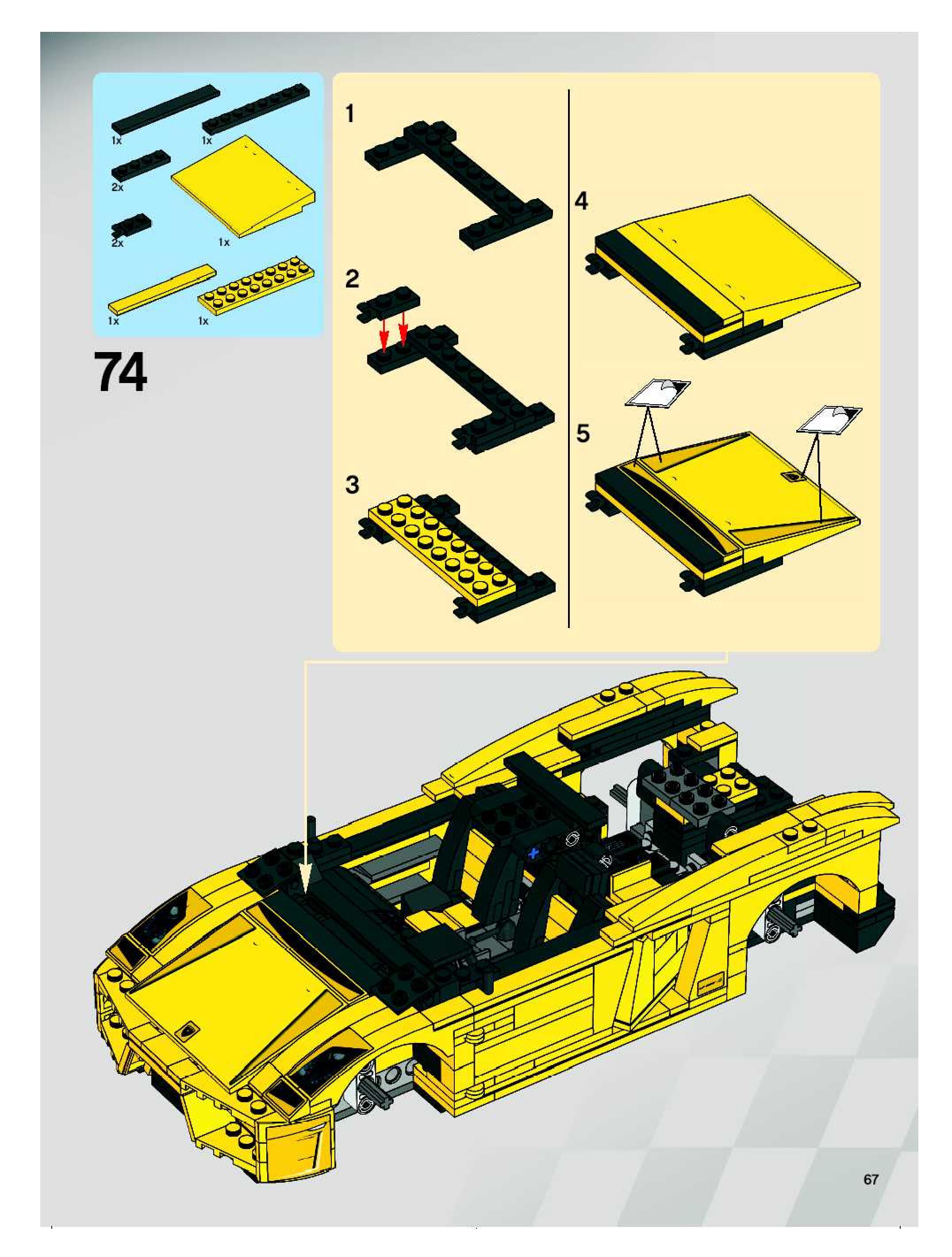 1x
1x
2x
2x
1x
1x
1x

74

1
2
3
4
5

67