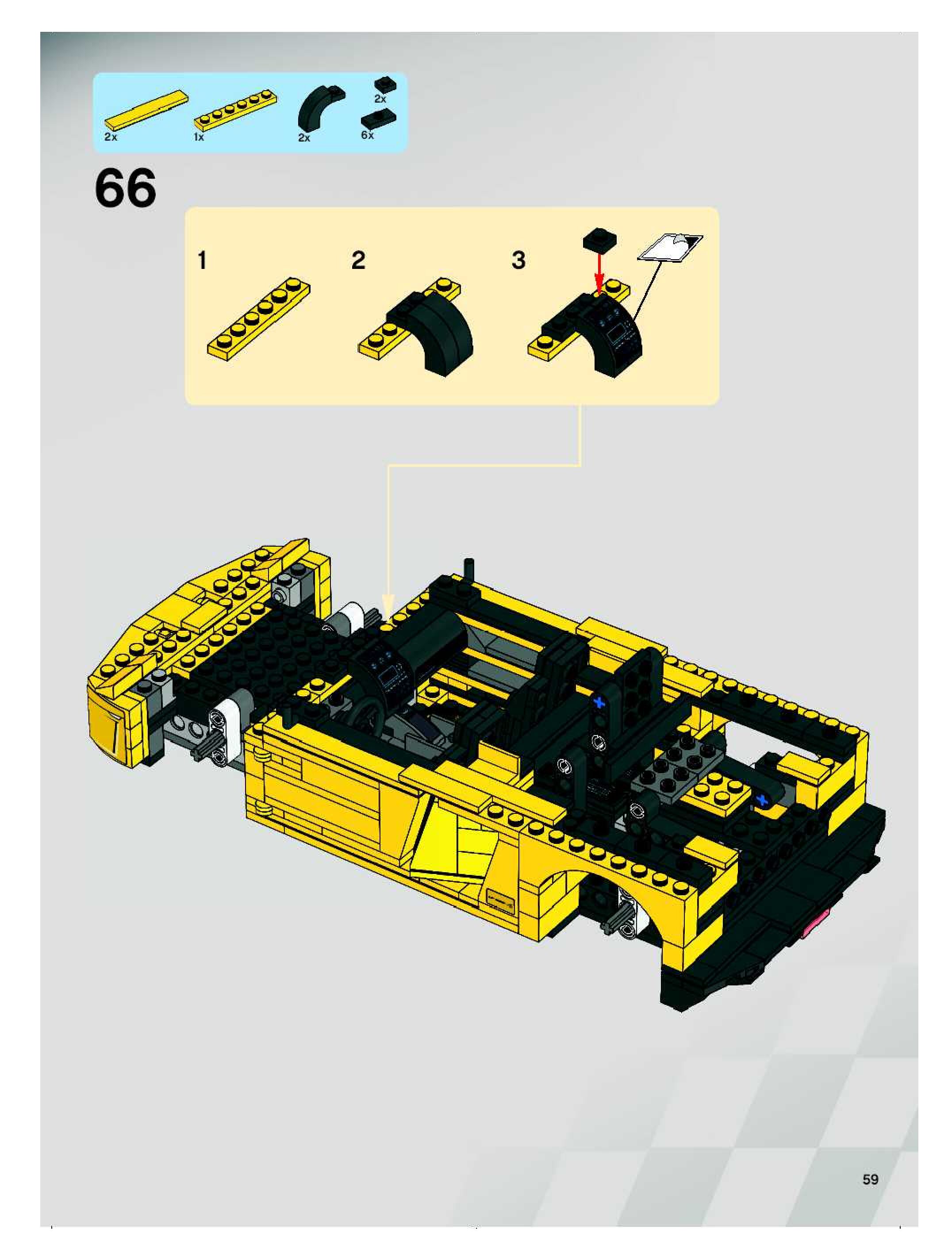 2x 1x 2x 2x 6x

66

1

2

3

59