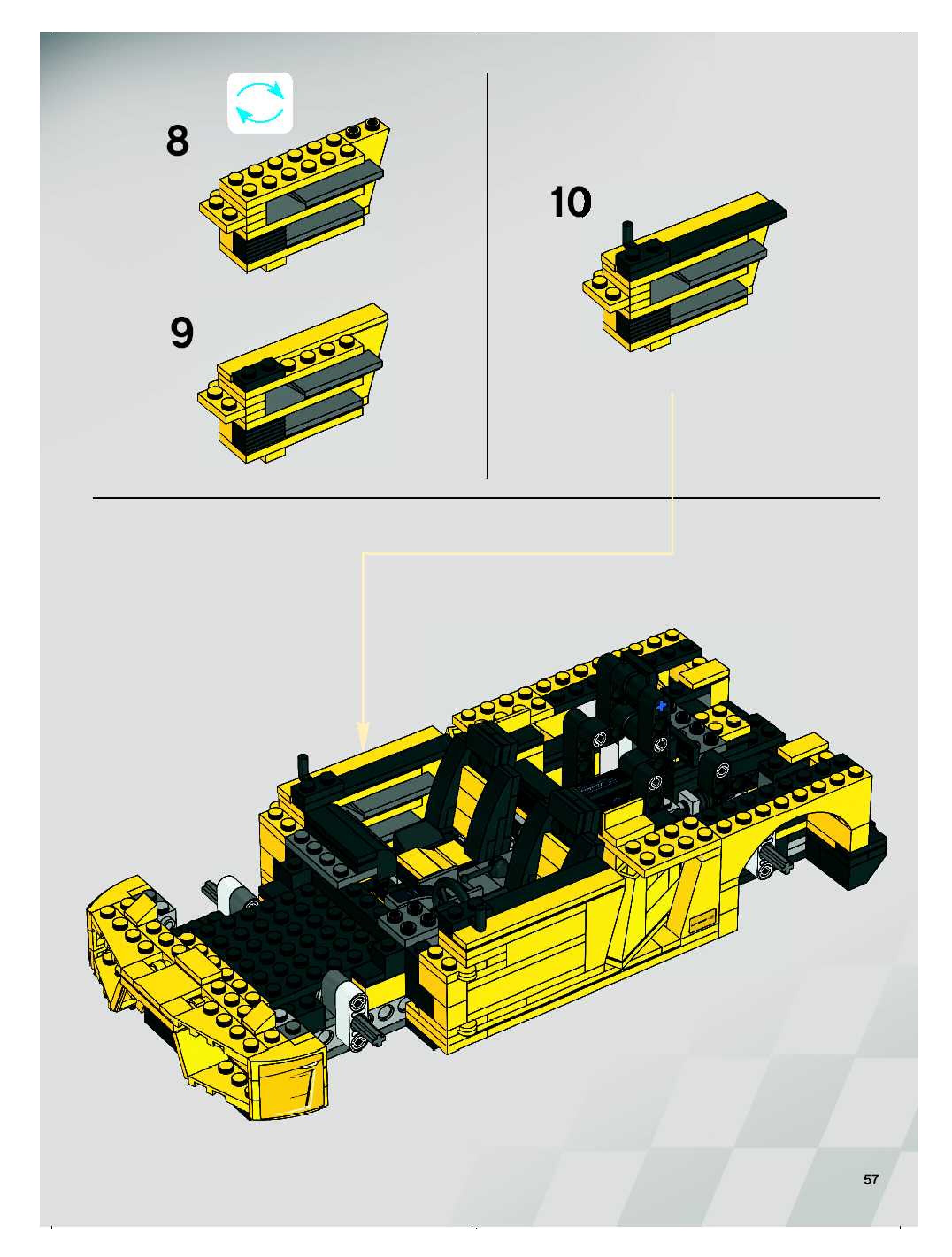 8

9

10

57