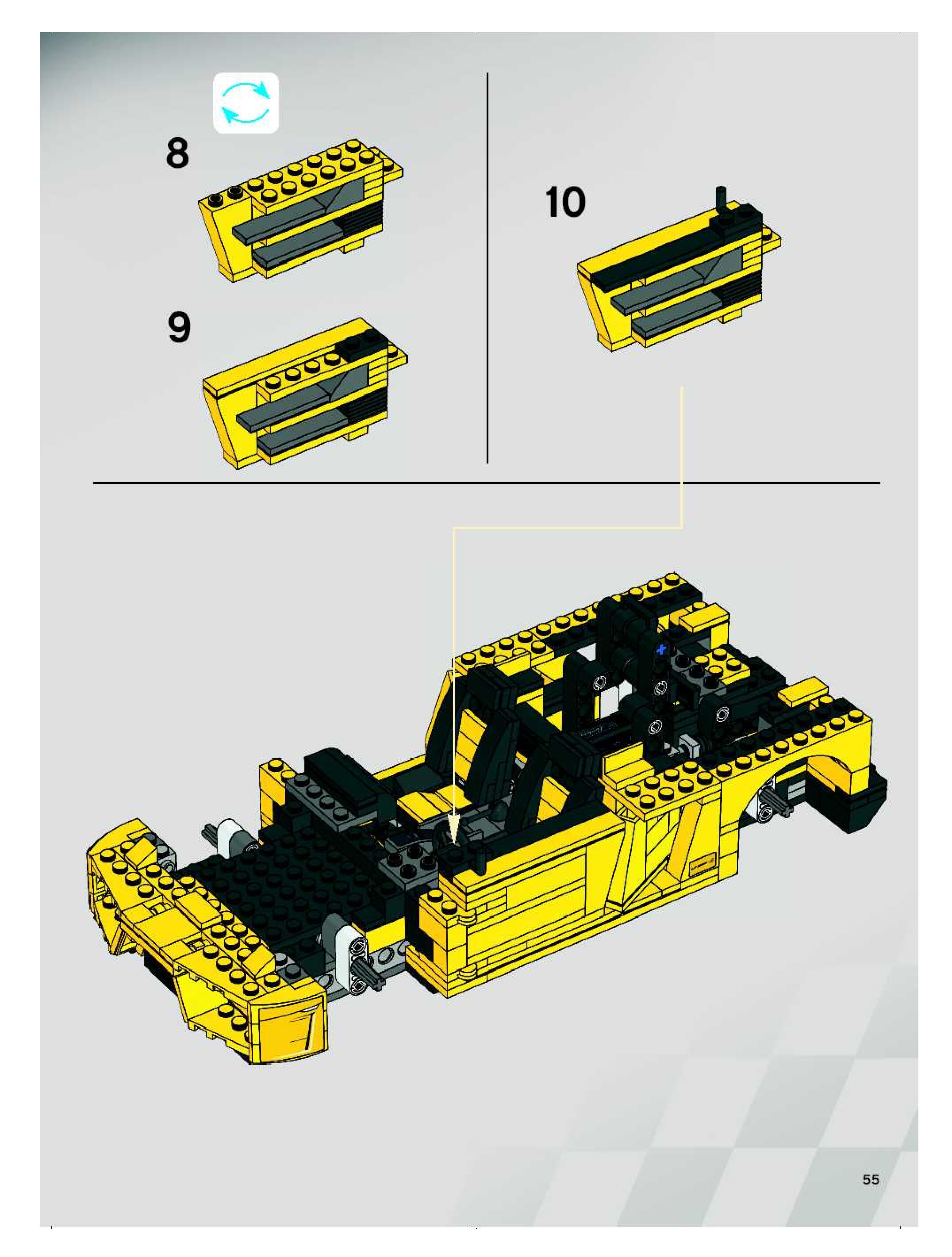 8

9

10

55