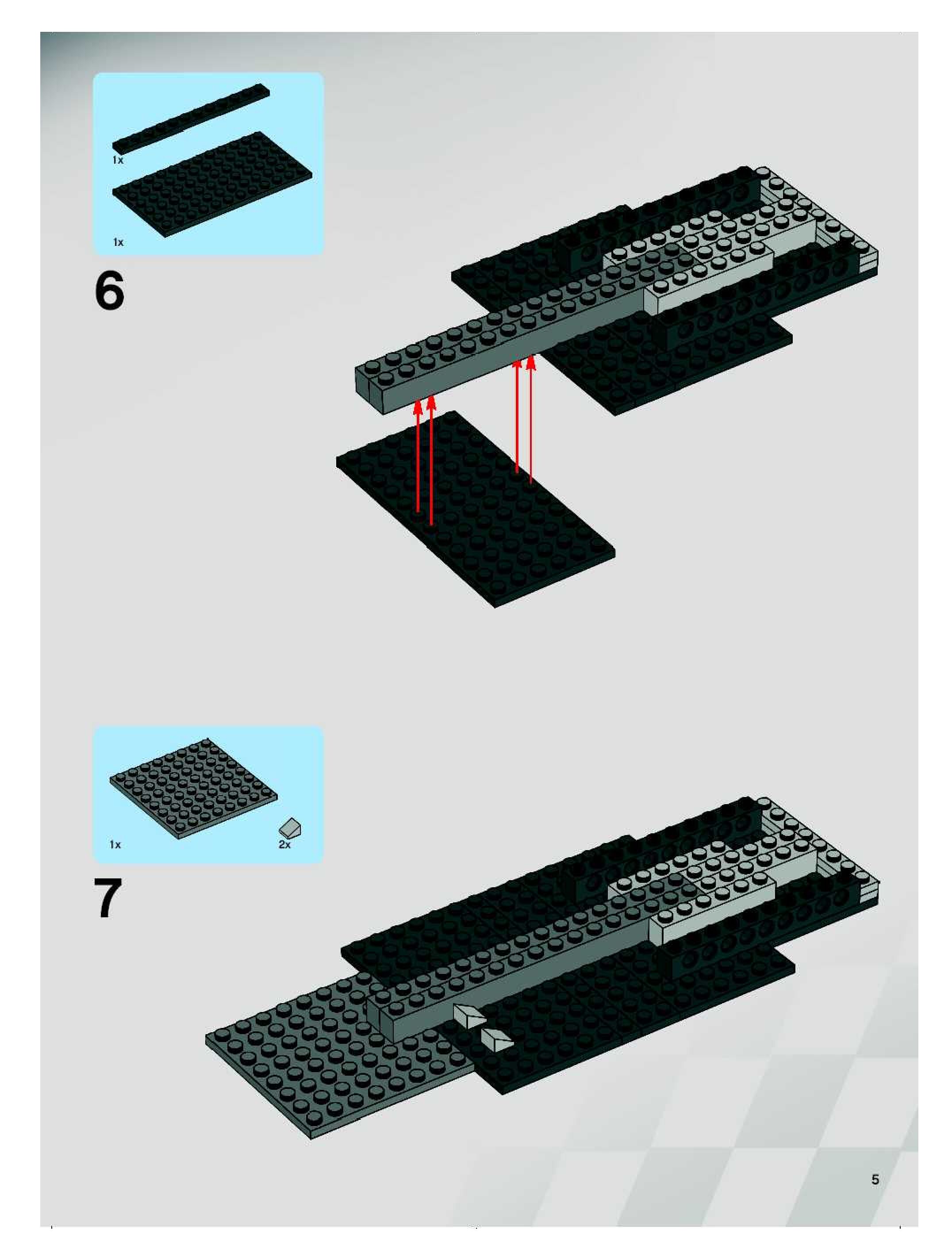 1x

1x

6

1x

2x

7

5