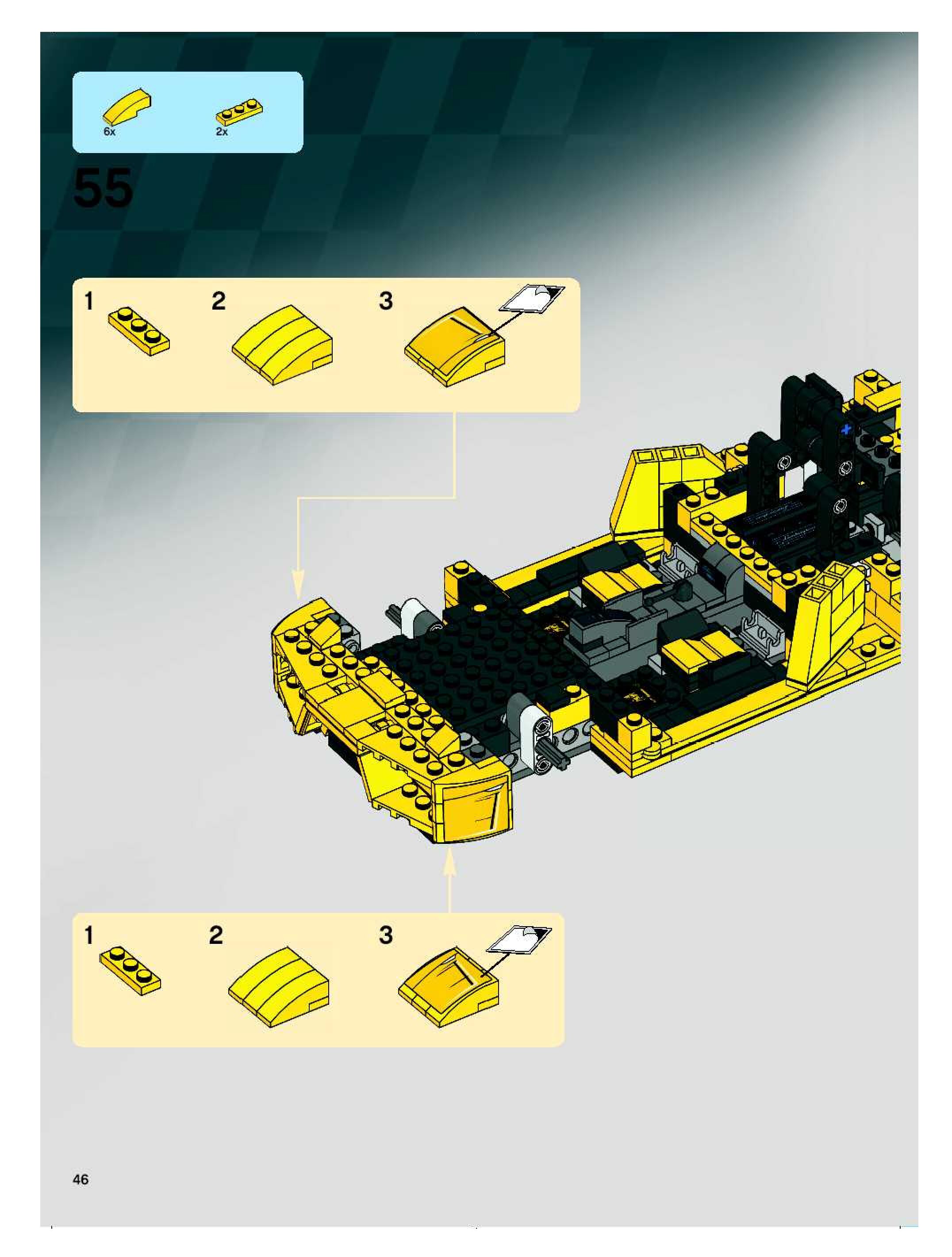 6x
2x

55

1
2
3

1
2
3

46