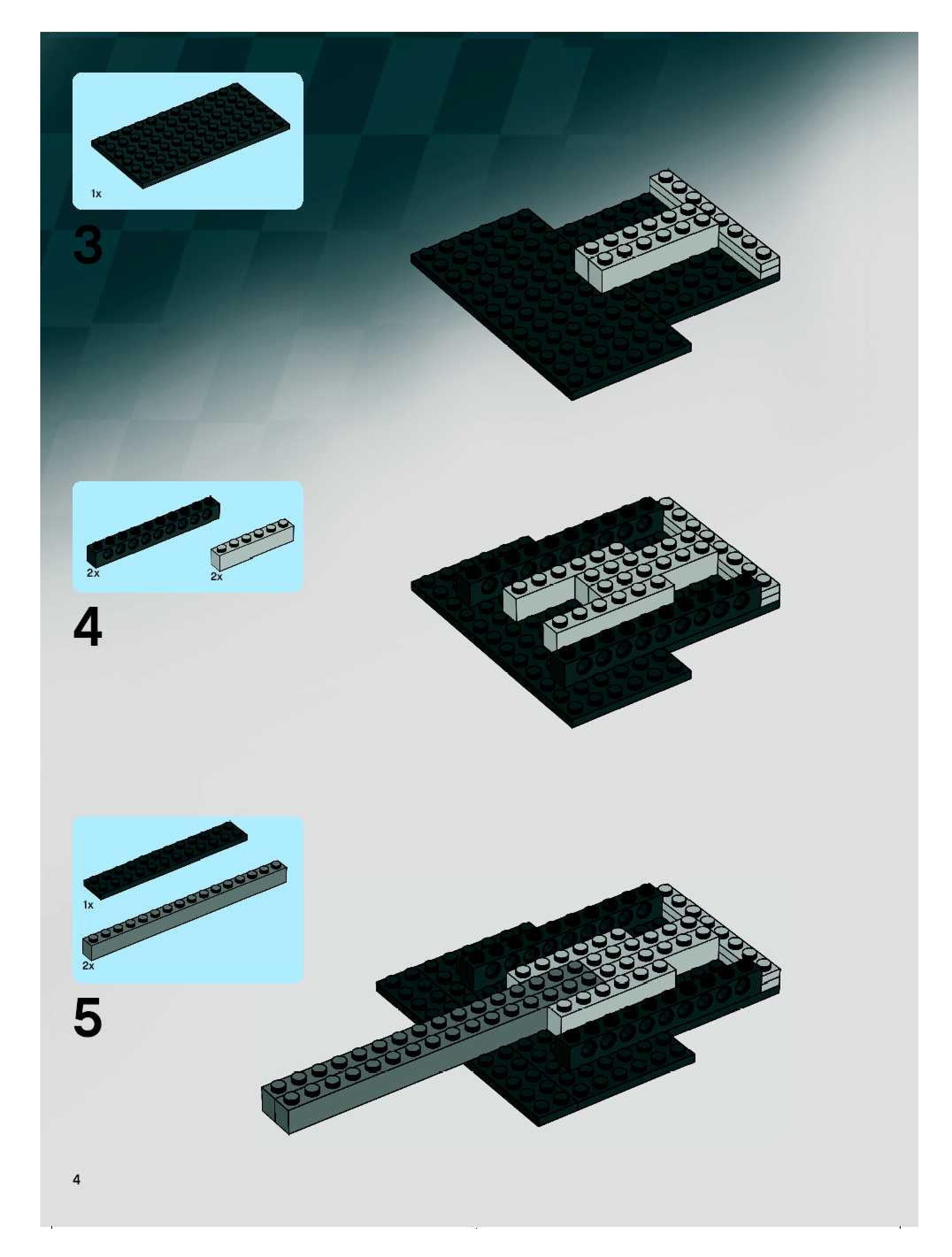 1x

3

2x

2x

4

1x

2x

5

4