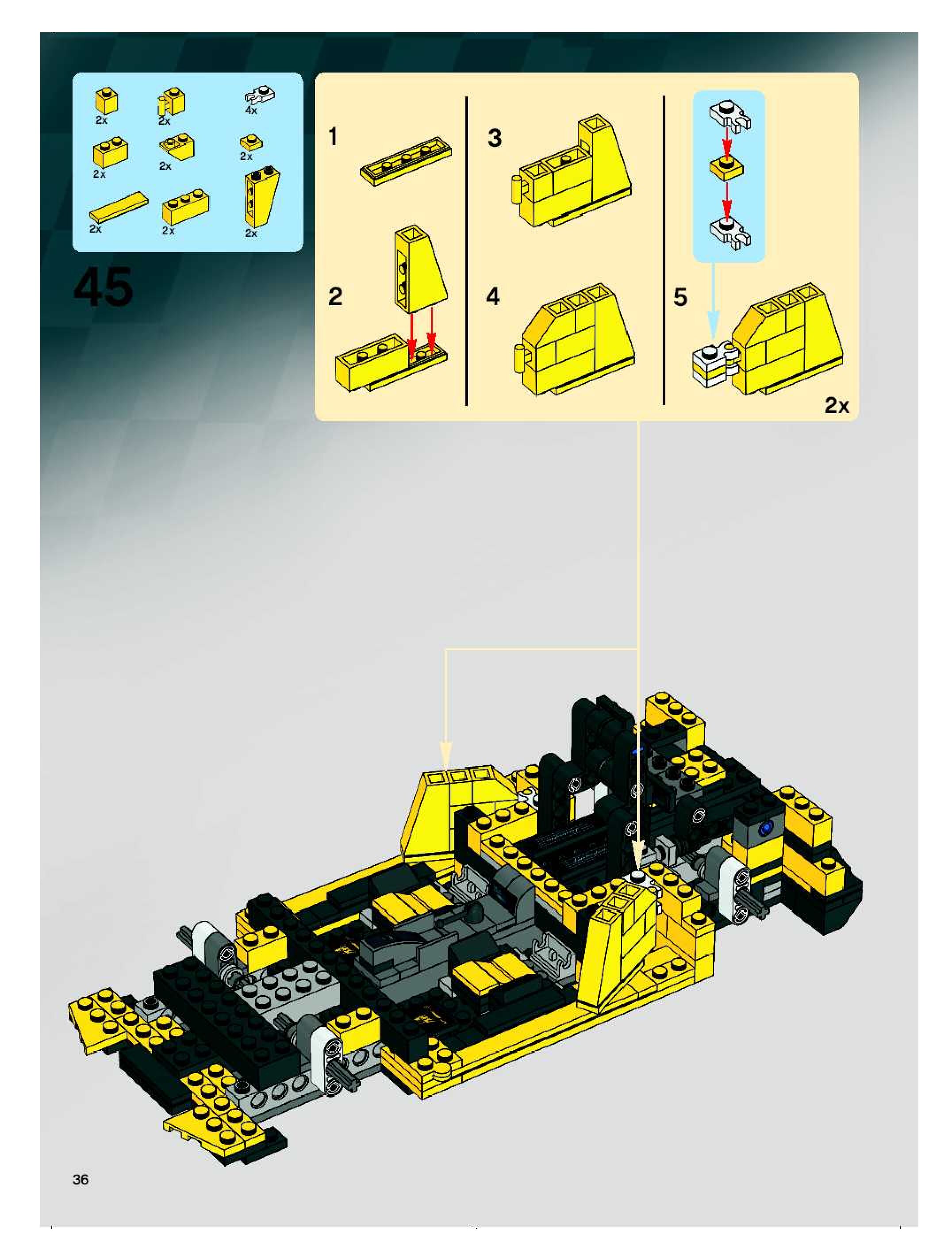 2x
2x
4x
2x
2x
2x
2x
2x
2x

45

1
2
3
4
5

2x

36