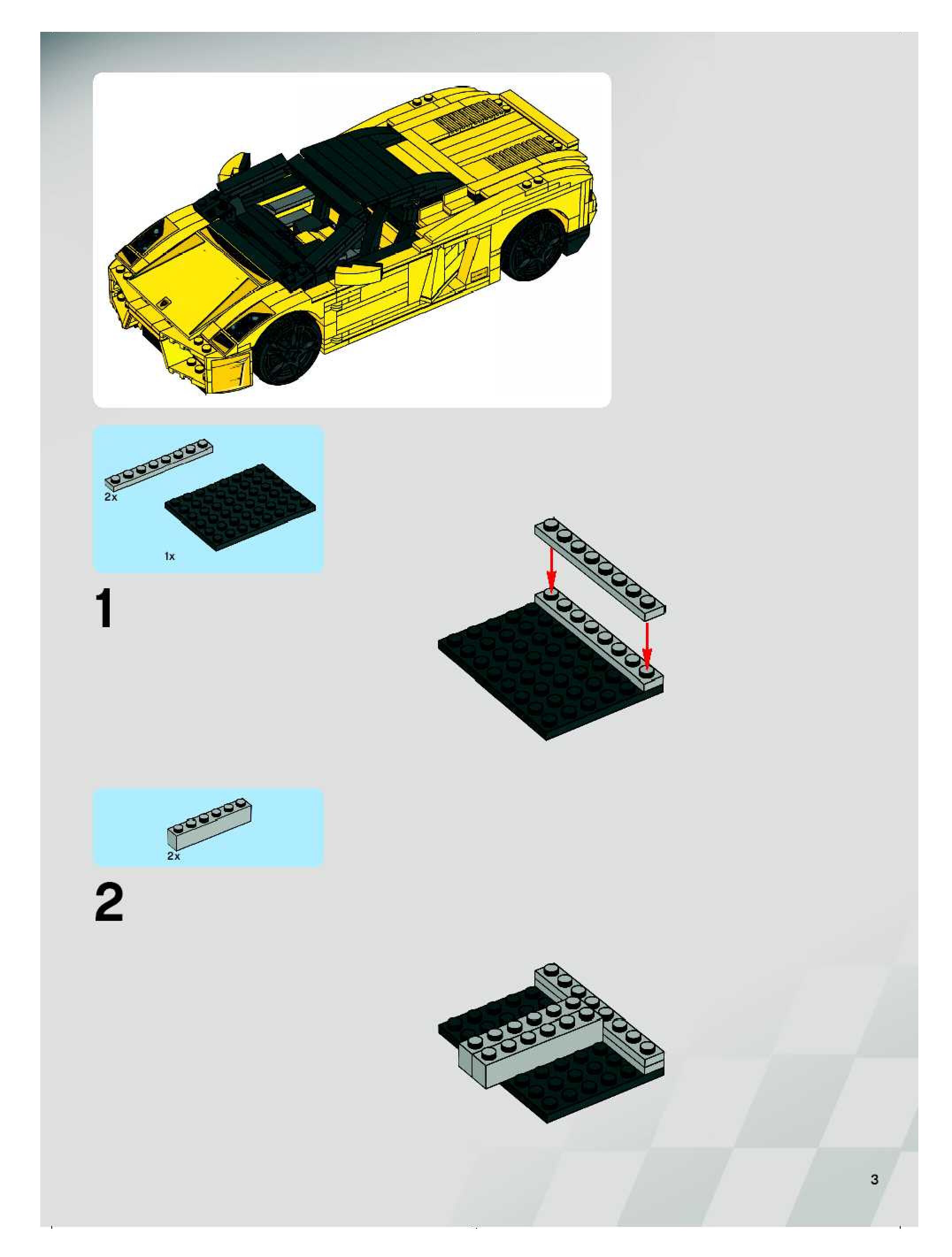 2x

1x

1

2x

2

3