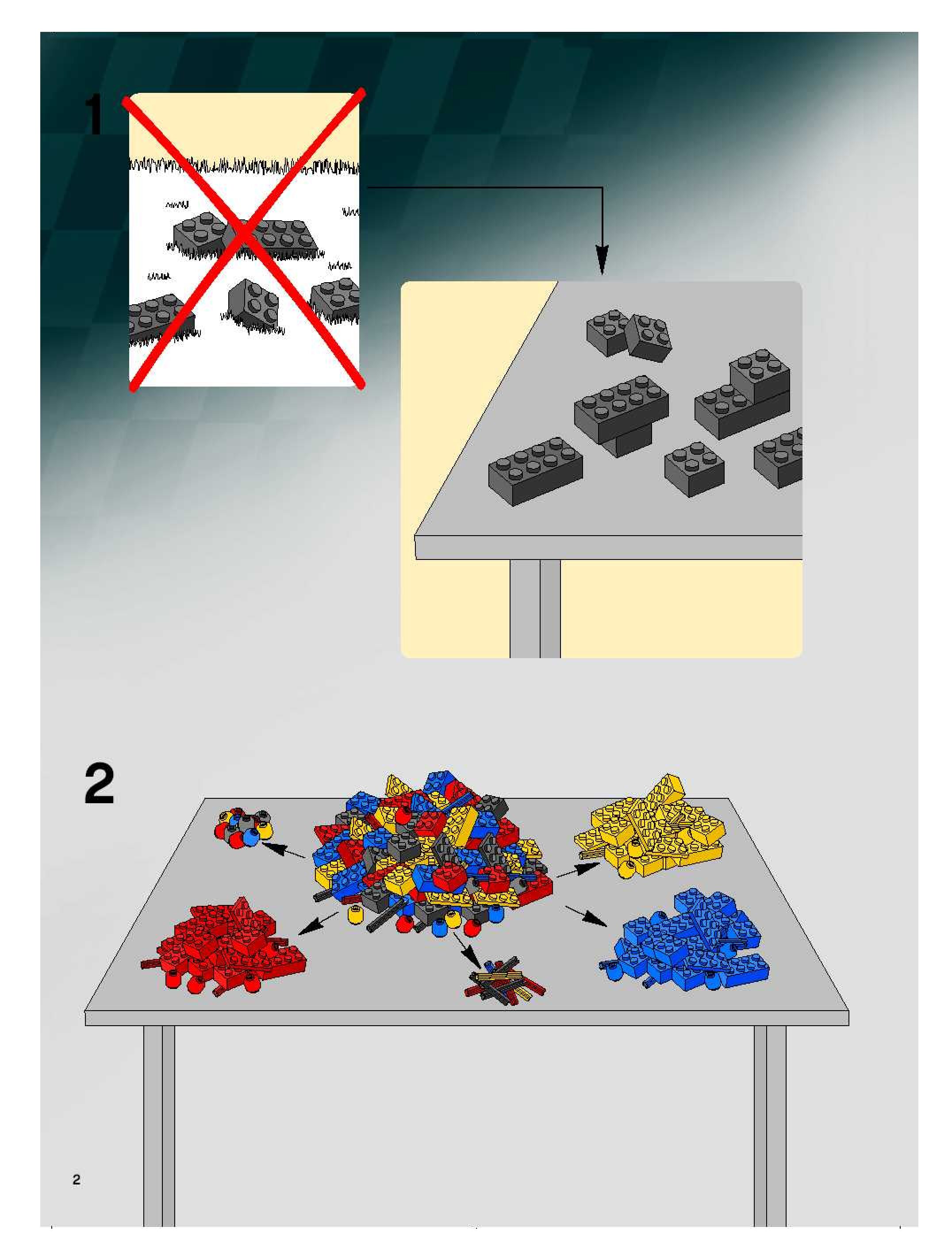 1

2

2