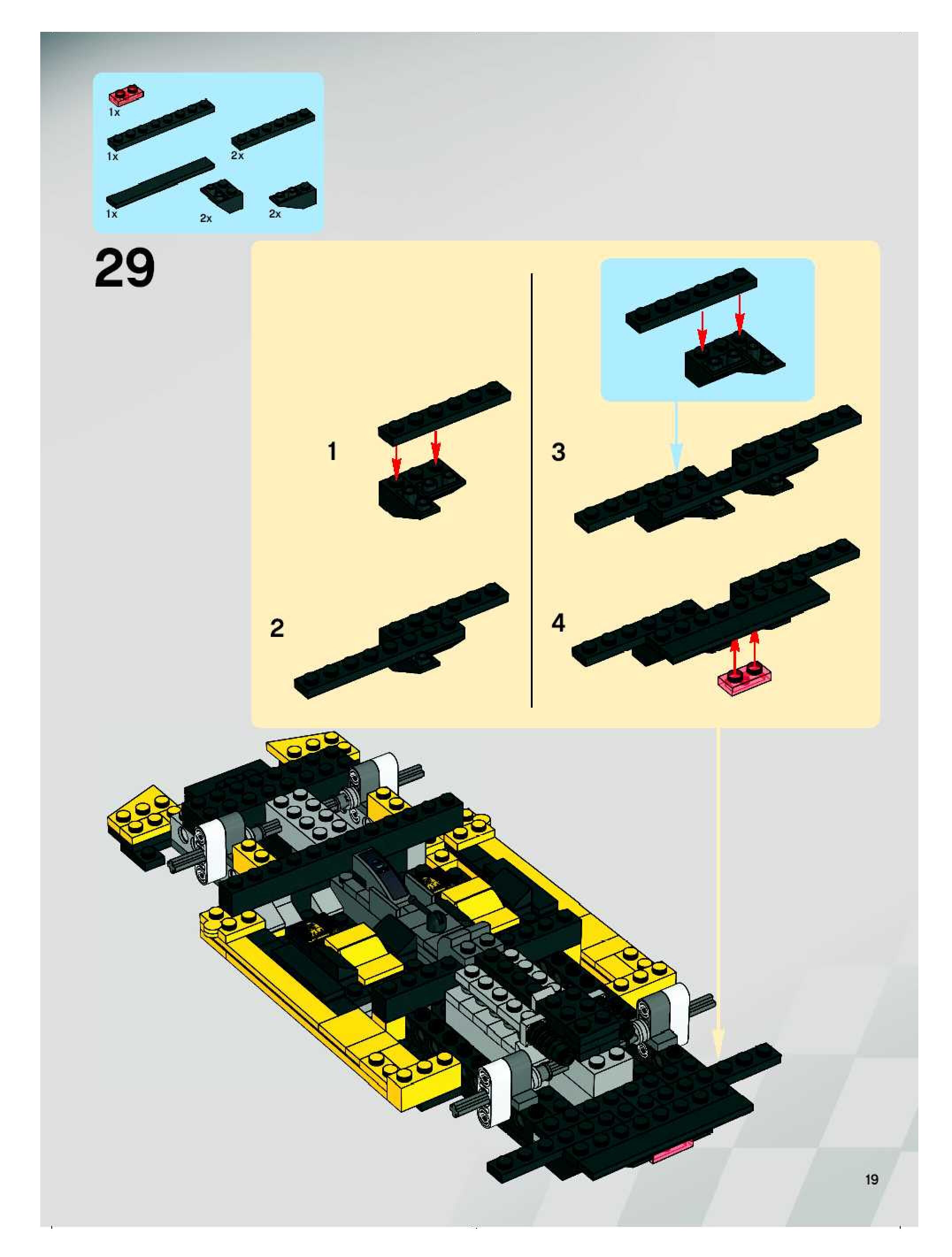 1x
1x
2x
1x
2x
2x

29

1
2
3
4

19