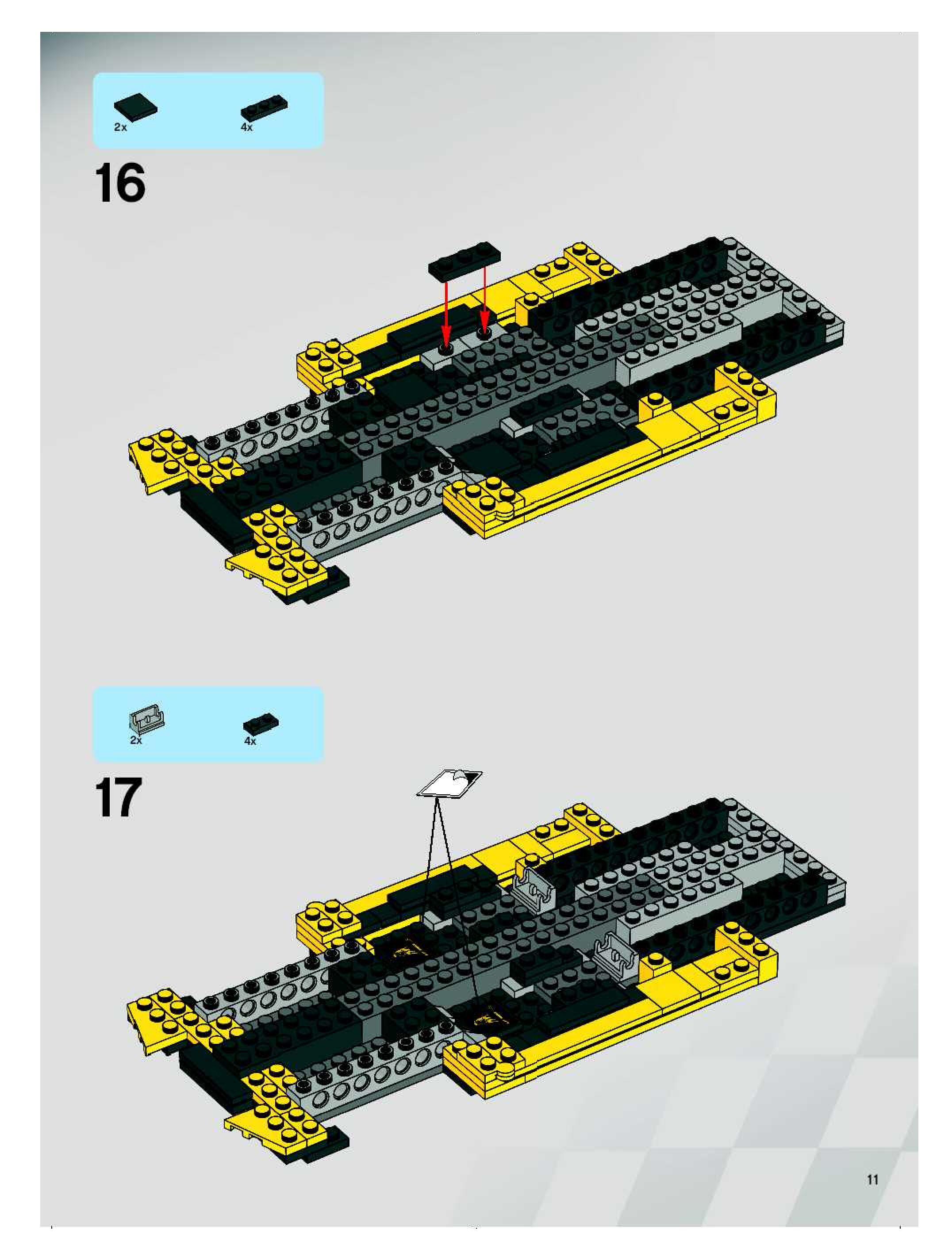 2x 4x

16

2x 4x

17

11