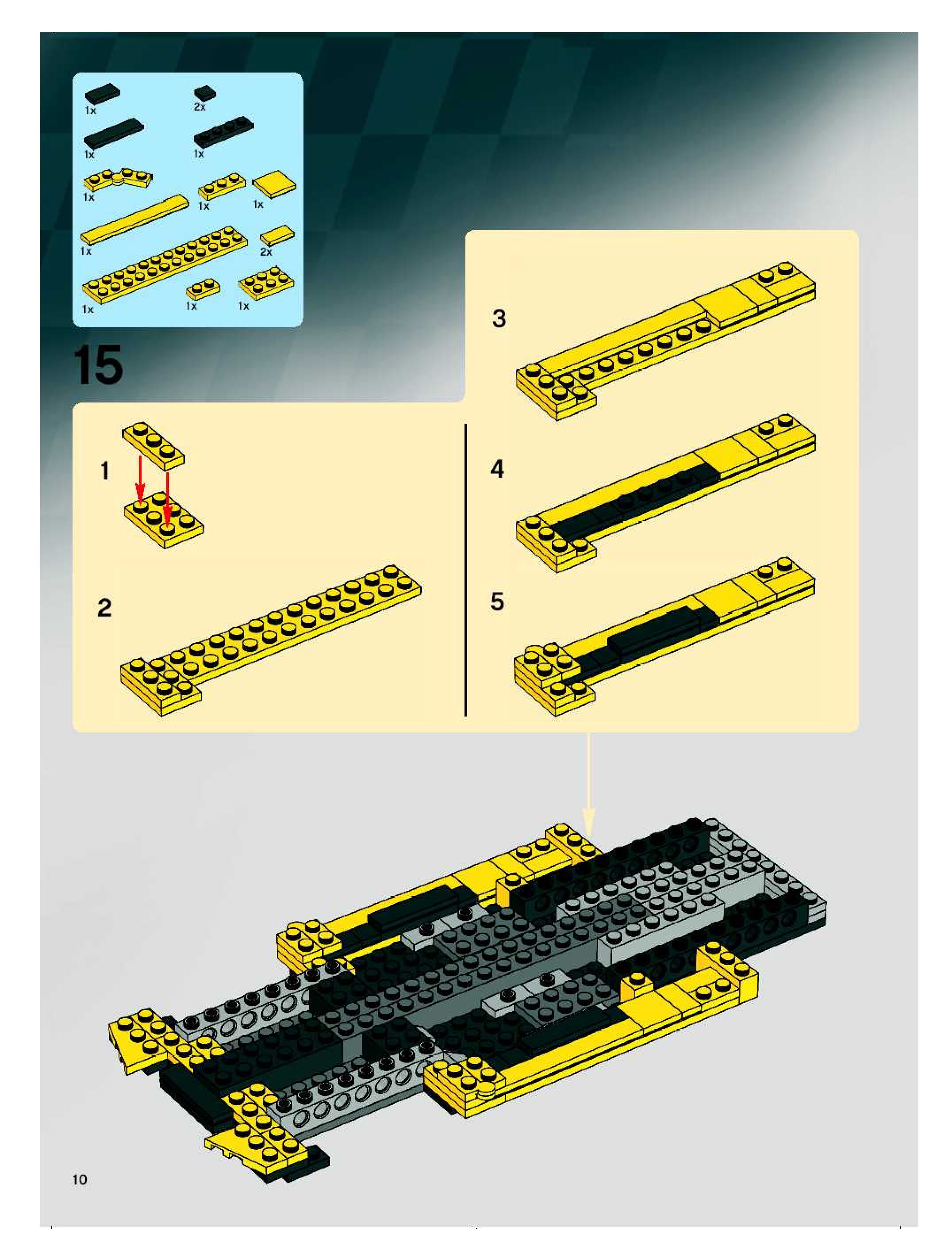 1x
2x
1x
1x
1x
1x
1x
1x
2x
1x
1x
1x

15

1

2

3

4

5

10