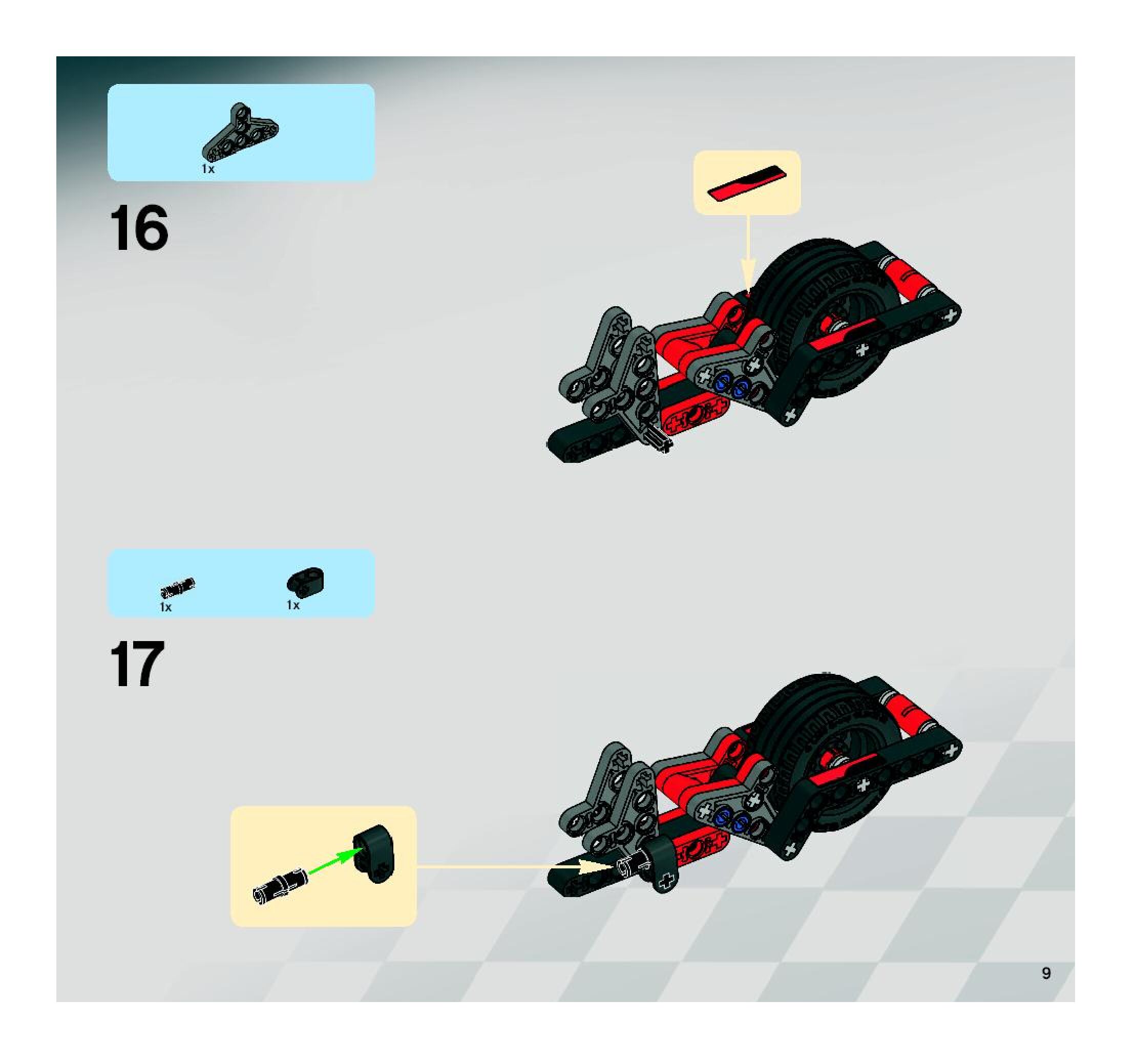 1x

16

1x 1x

17

9