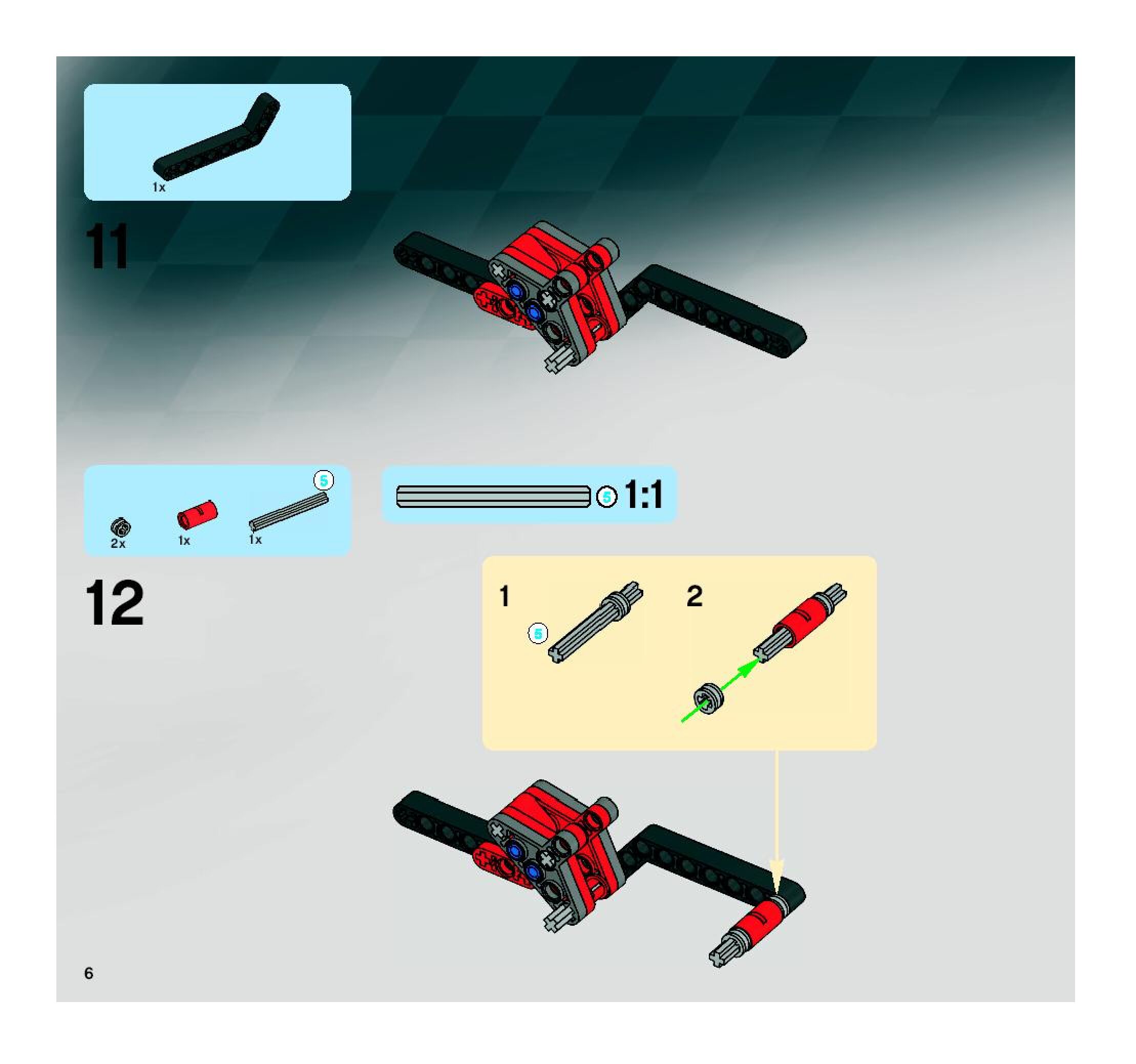 1x

11

5

2x

1x

1x

5 1:1

12

1

5

2

6